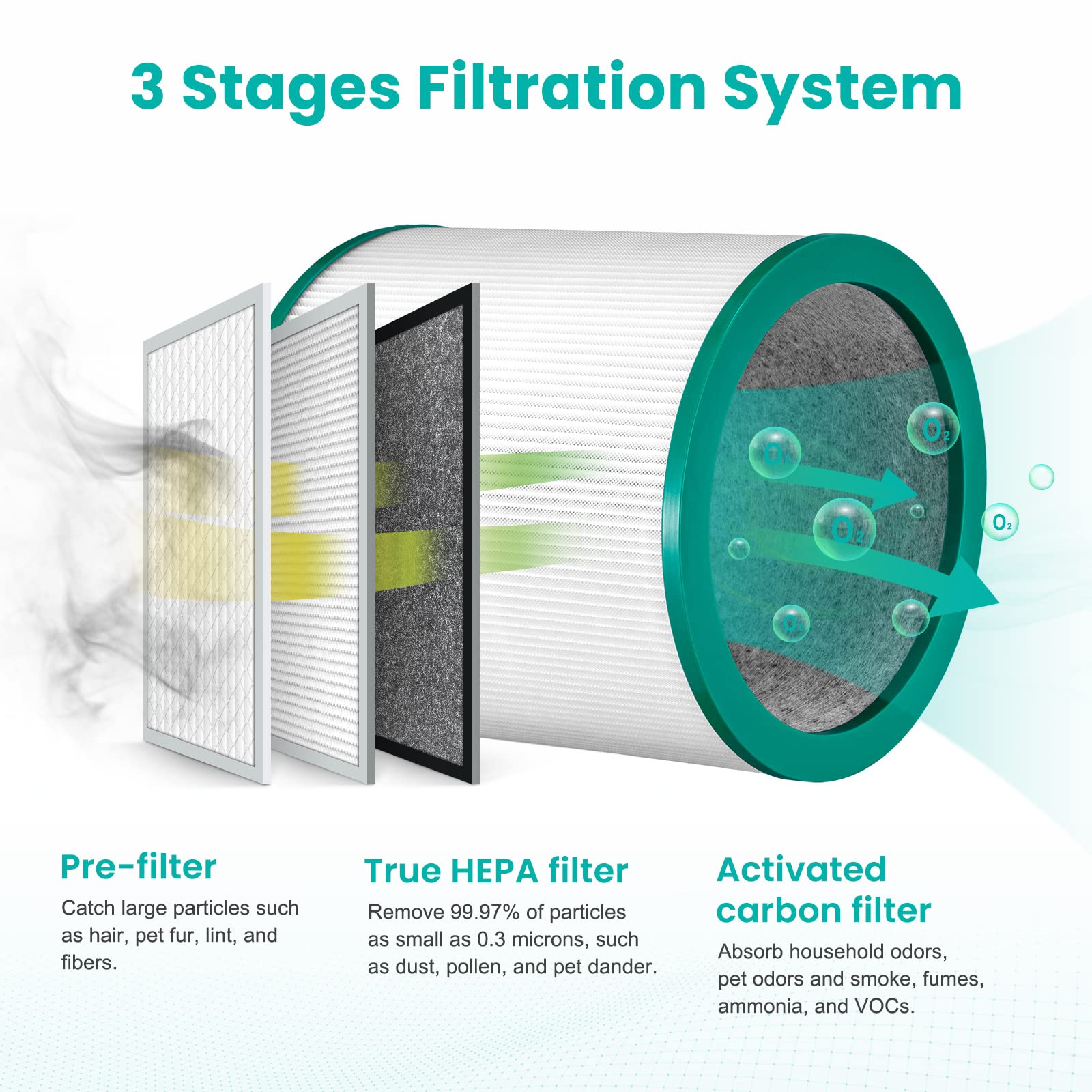 3 Stages Filtration System

$O_2$

$O_2$

$O_2$

$O_2$

$O_2$

Pre-filter

Catch large particles such as hair, pet fur, lint, and fibers.

True HEPA filter

Remove 99.97% of particles as small as 0.3 microns, such as dust, pollen, and pet dander.

Activated carbon filter

Absorb household odors, pet odors and smoke, fumes, ammonia, and VOCs.