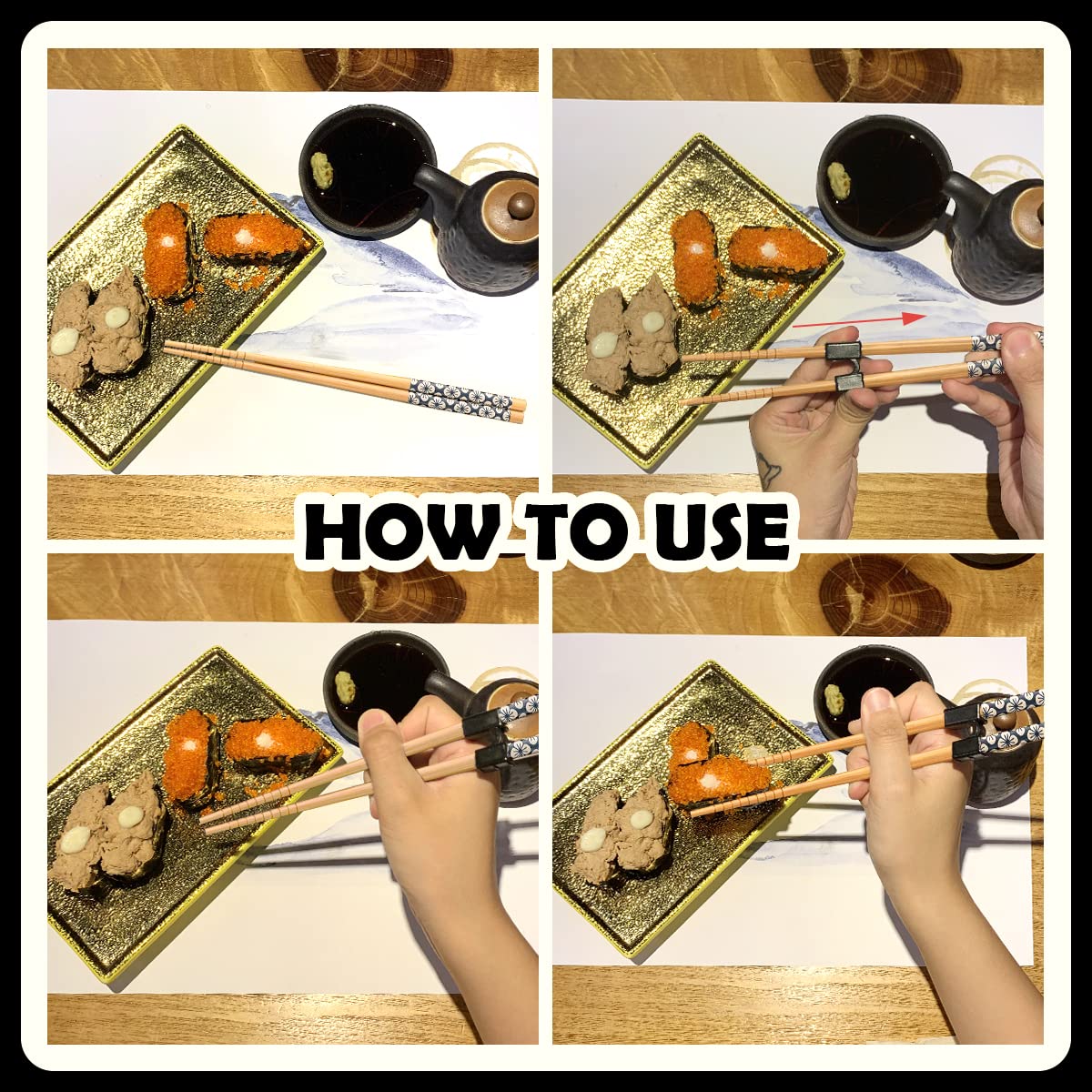 HOW TO USE