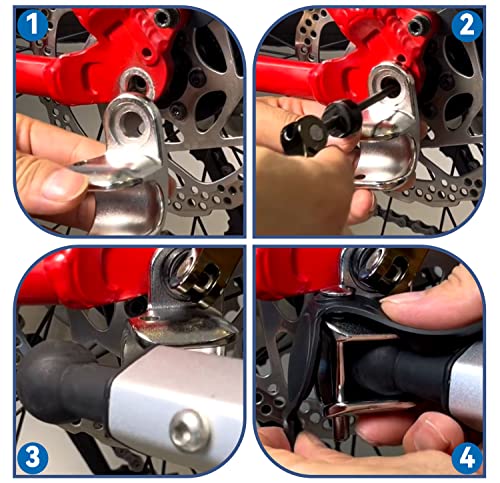 1
2
3
4