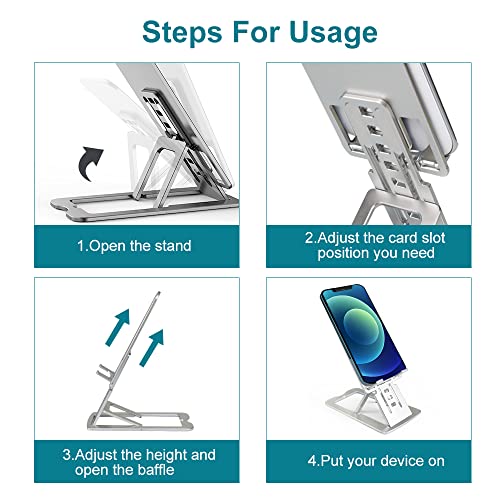 Steps For Usage

1.Open the stand

2.Adjust the card slot position you need

3.Adjust the height and open the baffle

4.Put your device on