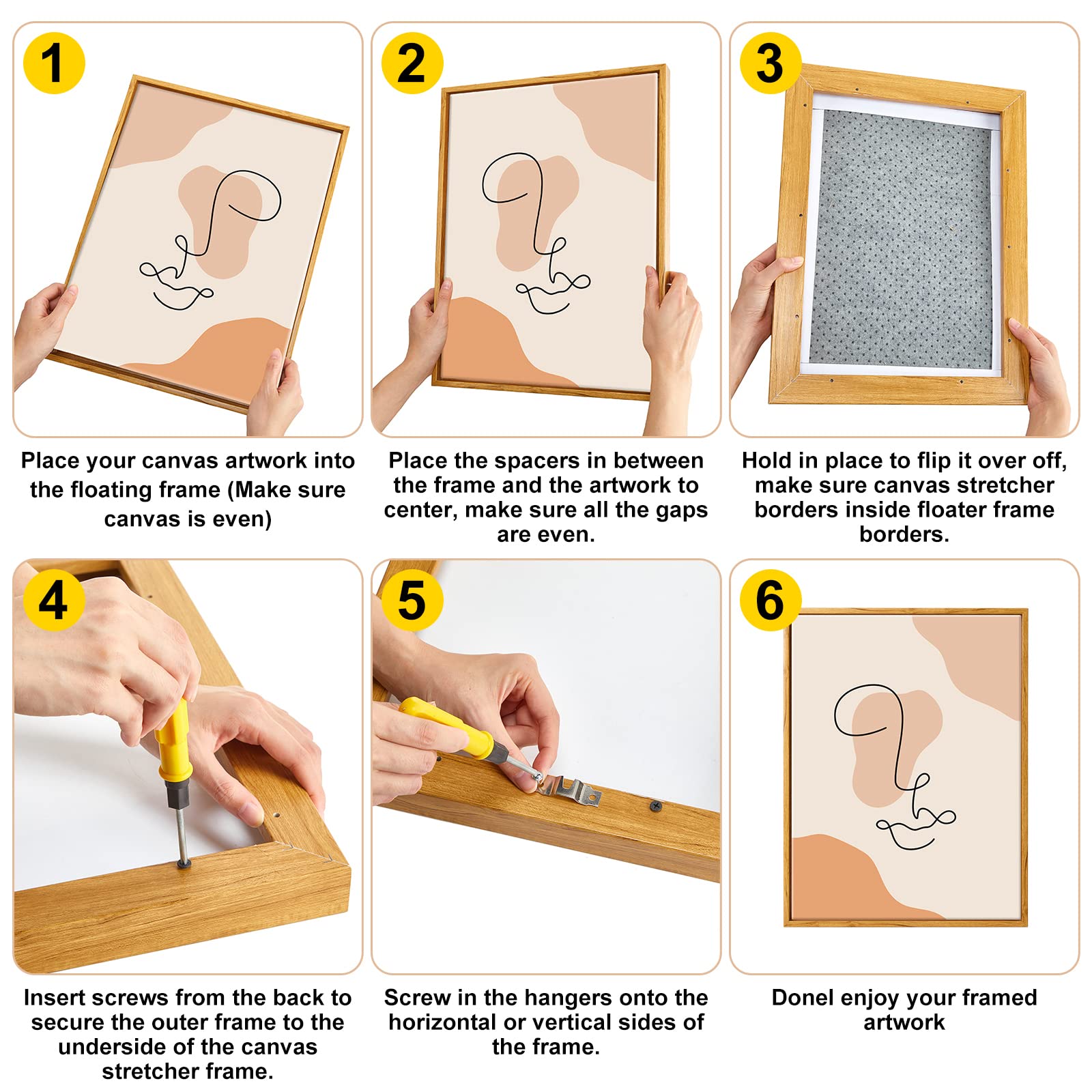 1

Place your canvas artwork into the floating frame (Make sure canvas is even)

2

Place the spacers in between the frame and the artwork to center, make sure all the gaps are even.

3

Hold in place to flip it over off, make sure canvas stretcher borders inside floater frame borders.

4

Insert screws from the back to secure the outer frame to the underside of the canvas stretcher frame.

5

Screw in the hangers onto the horizontal or vertical sides of the frame.

6

Donel enjoy your framed artwork