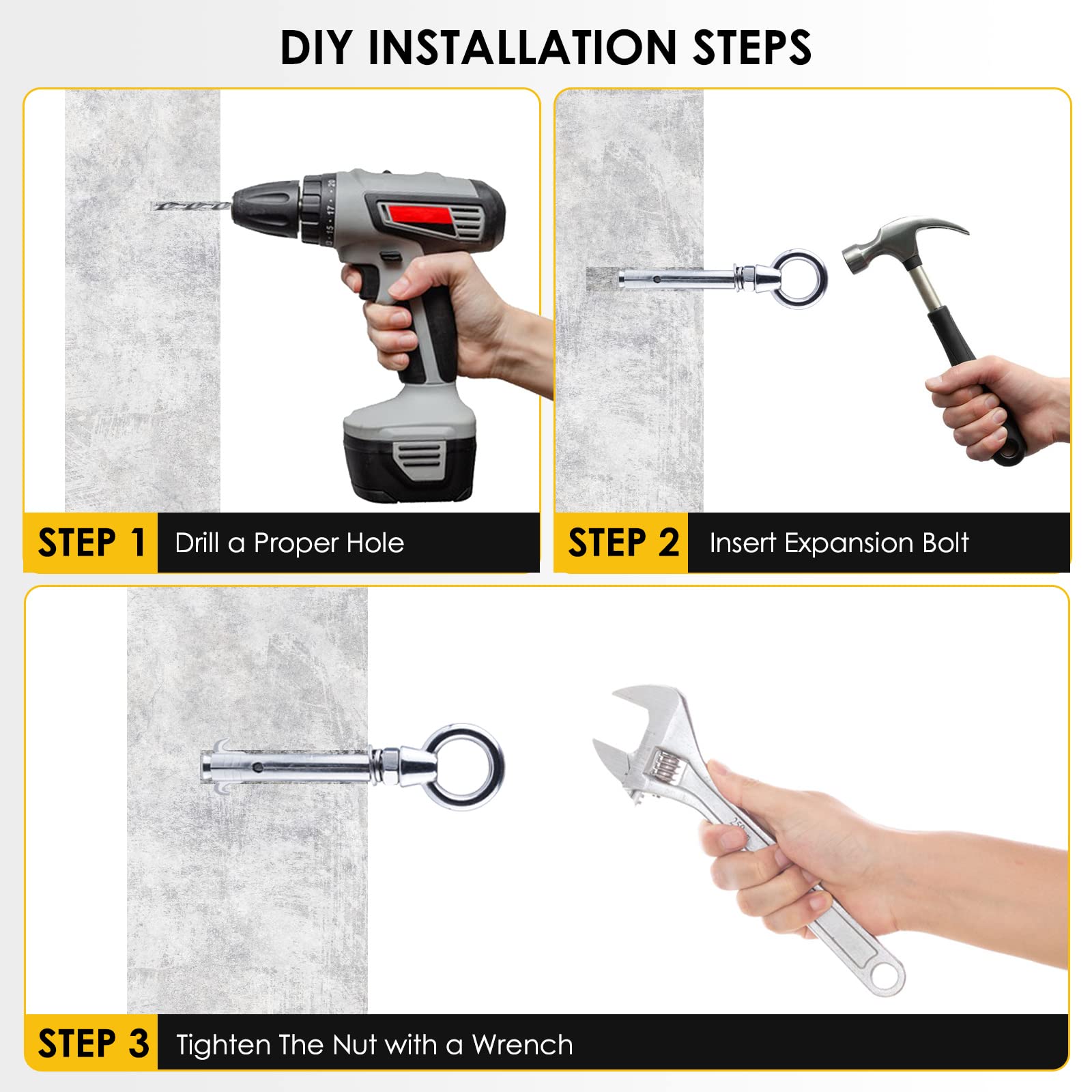 DIY INSTALLATION STEPS

STEP 1 Drill a Proper Hole

STEP 2 Insert Expansion Bolt

STEP 3 Tighten The Nut with a Wrench