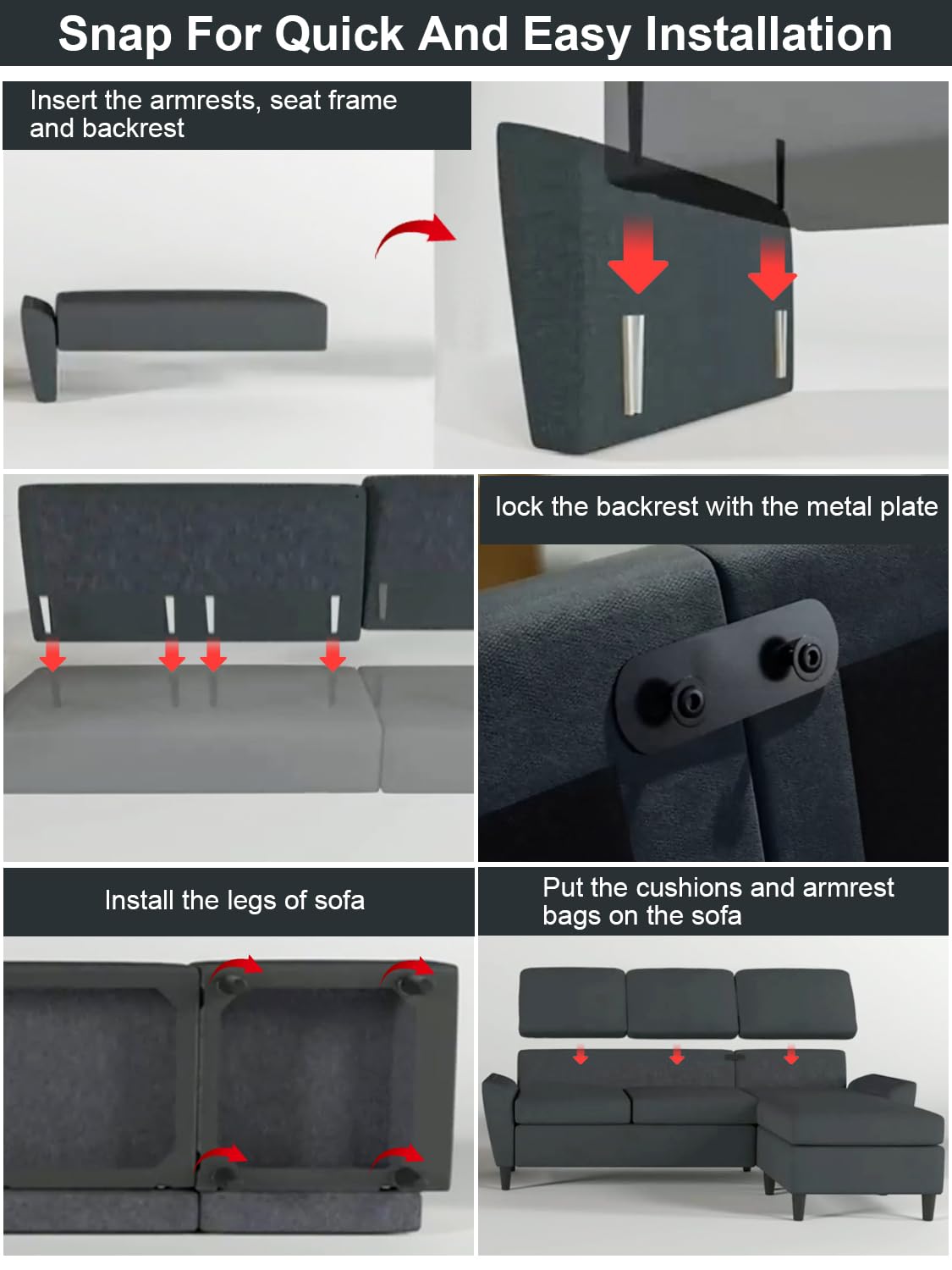 Snap For Quick And Easy Installation

Insert the armrests, seat frame and backrest

lock the backrest with the metal plate

Install the legs of sofa

Put the cushions and armrest bags on the sofa