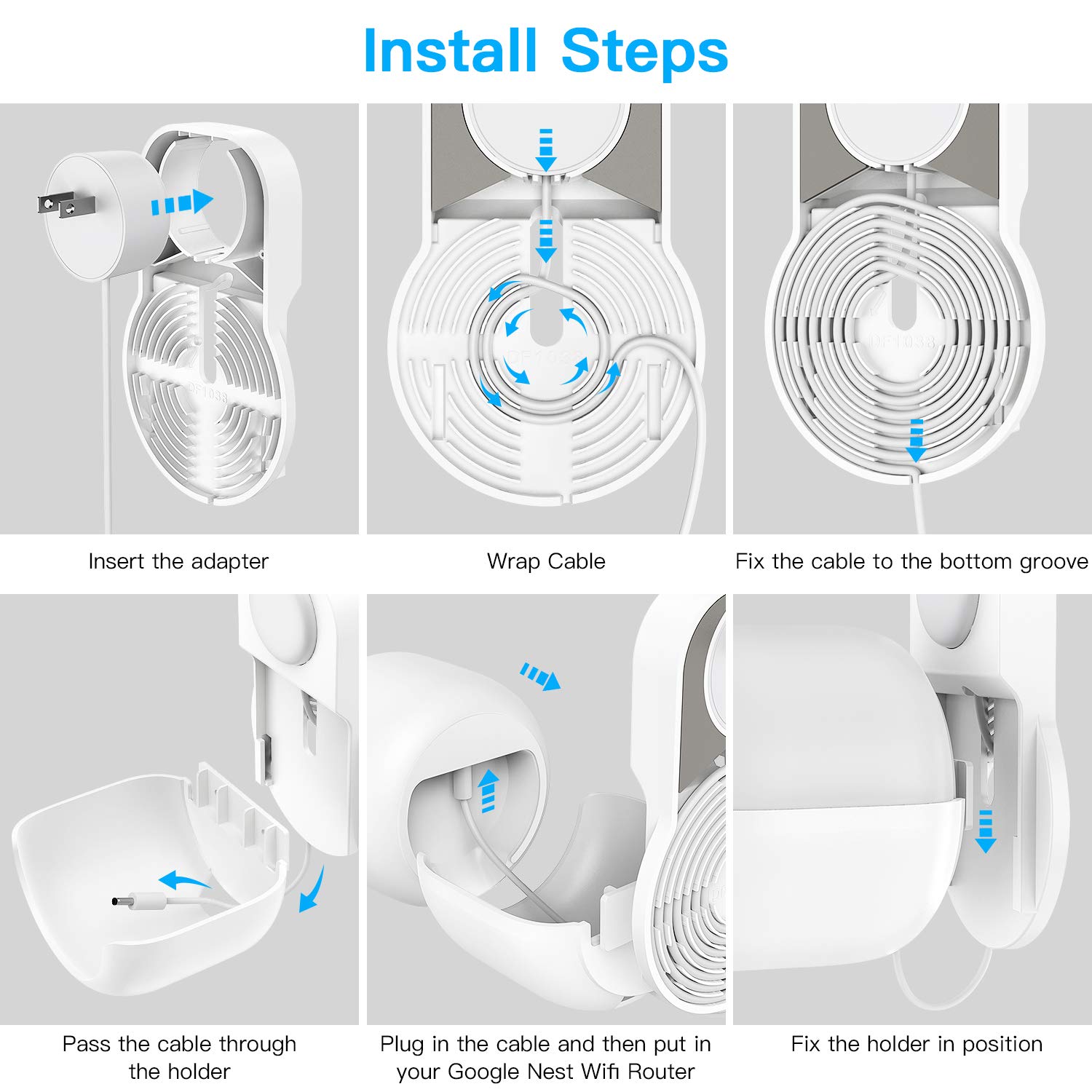 Install Steps

DF1038

Insert the adapter

DF1038

Wrap Cable

DF1038

Fix the cable to the bottom groove

Pass the cable through the holder

Plug in the cable and then put in your Google Nest Wifi Router

Fix the holder in position