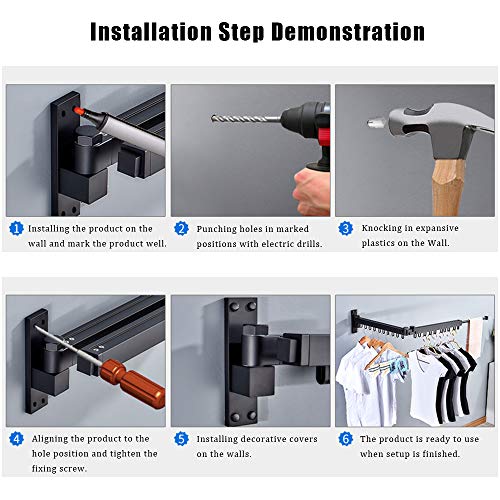 Installation Step Demonstration

1 Installing the product on the wall and mark the product well.

2 Punching holes in marked positions with electric drills.

3 Knocking in expansive plastics on the Wall.

4 Aligning the product to the hole position and tighten the fixing screw.

5 Installing decorative covers on the walls.

6 The product is ready to use when setup is finished.