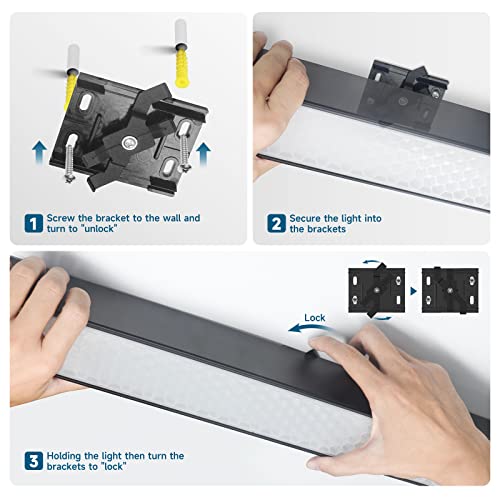 1 Screw the bracket to the wall and turn to "unlock"

2 Secure the light into the brackets

Lock

3 Holding the light then turn the brackets to "lock"