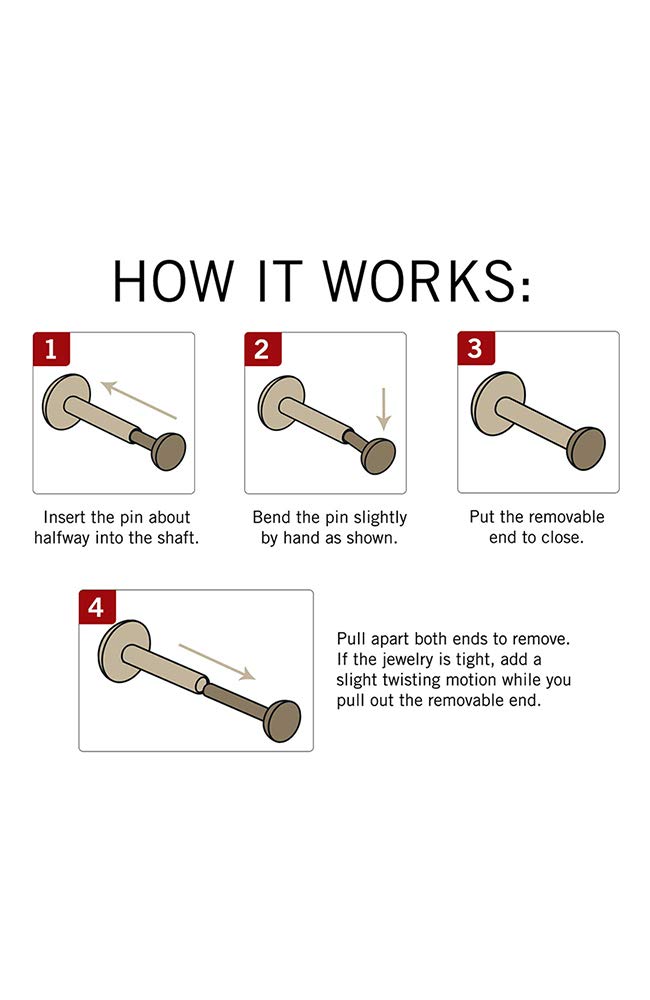 HOW IT WORKS:

1

Insert the pin about halfway into the shaft.

2

Bend the pin slightly by hand as shown.

3

Put the removable end to close.

4

Pull apart both ends to remove. If the jewelry is tight, add a slight twisting motion while you pull out the removable end.