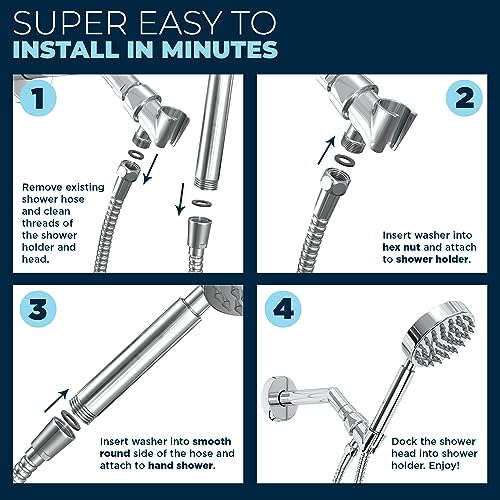 SUPER EASY TO
INSTALL IN MINUTES

1

Remove existing shower hose and clean threads of the shower holder and head.

2

Insert washer into hex nut and attach to shower holder.

3

Insert washer into smooth round side of the hose and attach to hand shower.

4

Dock the shower head into shower holder. Enjoy!