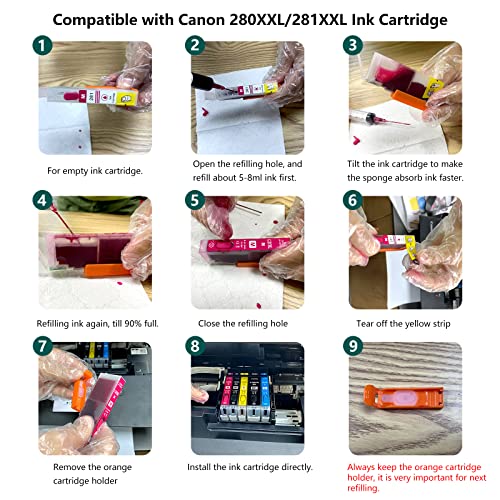 Compatible with Canon 280XXL/281XXL Ink Cartridge

1

For empty ink cartridge.

2

Open the refilling hole, and refill about 5-8ml ink first.

3

Tilt the ink cartridge to make the sponge absorb ink faster.

4

Refilling ink again, till 90% full.

5

Close the refilling hole

6

Tear off the yellow strip

7

Remove the orange cartridge holder

8

Install the ink cartridge directly.

9

Always keep the orange cartridge holder, it is very important for next refilling.