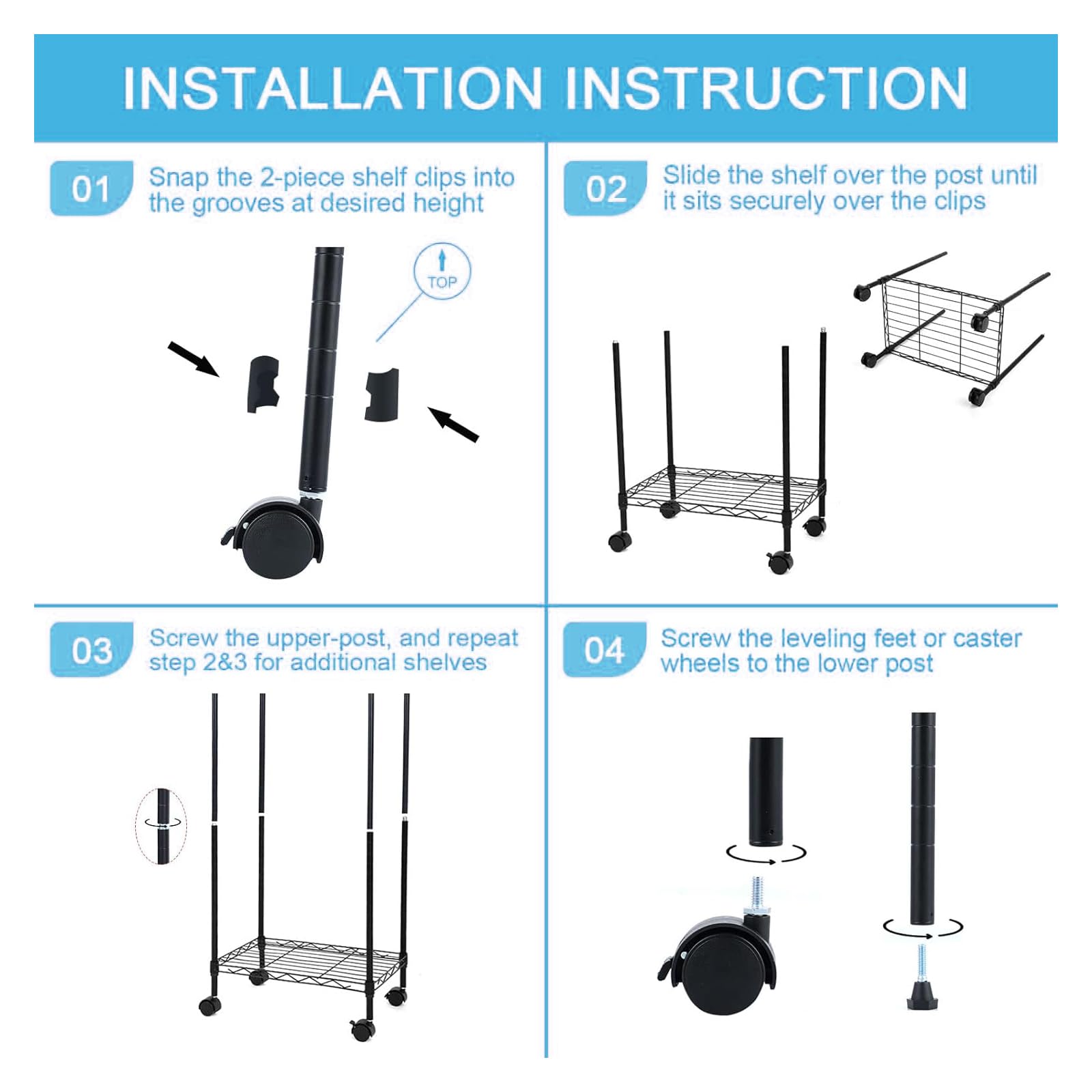 INSTALLATION INSTRUCTION

01 Snap the 2-piece shelf clips into the grooves at desired height

TOP

02 Slide the shelf over the post until it sits securely over the clips

03 Screw the upper-post, and repeat step 2&3 for additional shelves

04 Screw the leveling feet or caster wheels to the lower post