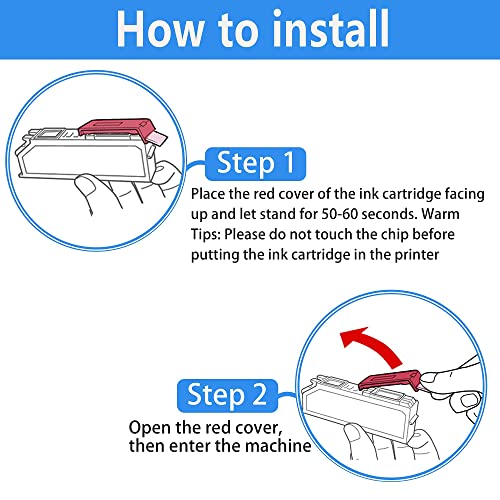 How to install

Step 1

Place the red cover of the ink cartridge facing up and let stand for 50-60 seconds. Warm Tips: Please do not touch the chip before putting the ink cartridge in the printer

Step 2

Open the red cover, then enter the machine