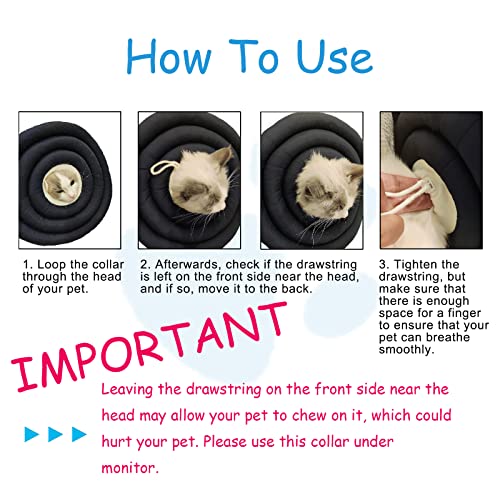 How To Use

1. Loop the collar through the head of your pet.

2. Afterwards, check if the drawstring is left on the front side near the head, and if so, move it to the back.

3. Tighten the drawstring, but make sure that there is enough space for a finger to ensure that your pet can breathe smoothly.

IMPORTANT

Leaving the drawstring on the front side near the head may allow your pet to chew on it, which could hurt your pet. Please use this collar under monitor.