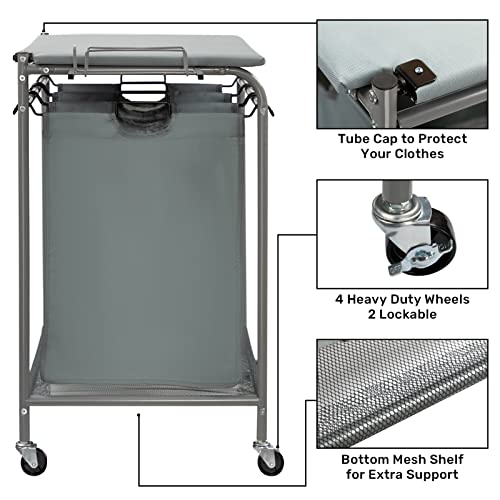 Tube Cap to Protect Your Clothes

4 Heavy Duty Wheels 2 Lockable

Bottom Mesh Shelf for Extra Support