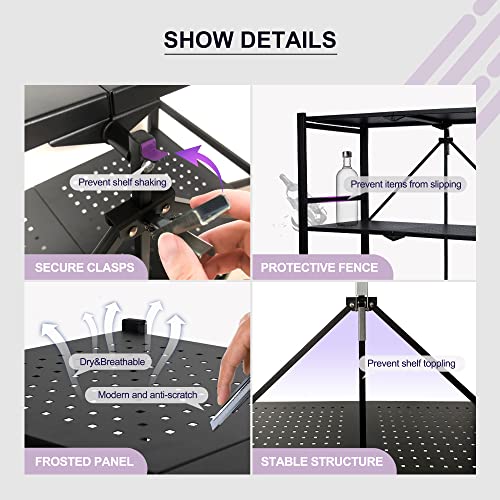 SHOW DETAILS

Prevent shelf shaking

SECURE CLASPS

Prevent items from slipping

PROTECTIVE FENCE

Dry&Breathable

Modern and anti-scratch

FROSTED PANEL

Prevent shelf toppling

STABLE STRUCTURE