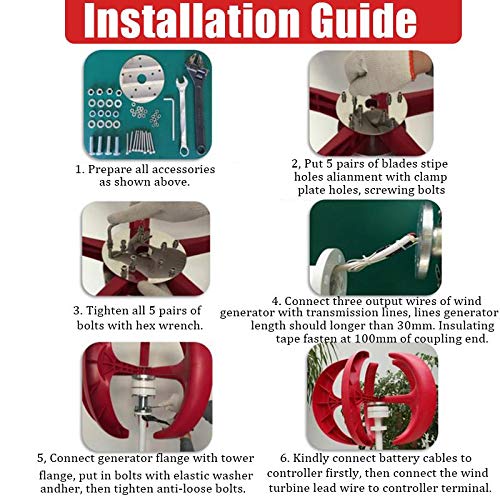 Installation Guide

1. Prepare all accessories as shown above.

2, Put 5 pairs of blades stipe holes alianment with clamp plate holes, screwing bolts

3. Tighten all 5 pairs of bolts with hex wrench.

4. Connect three output wires of wind generator with transmission lines, lines generator length should longer than 30mm. Insulating tape fasten at 100mm of coupling end.

5, Connect generator flange with tower flange, put in bolts with elastic washer andher, then tighten anti-loose bolts.

6. Kindly connect battery cables to controller firstly, then connect the wind turbine lead wire to controller terminal.