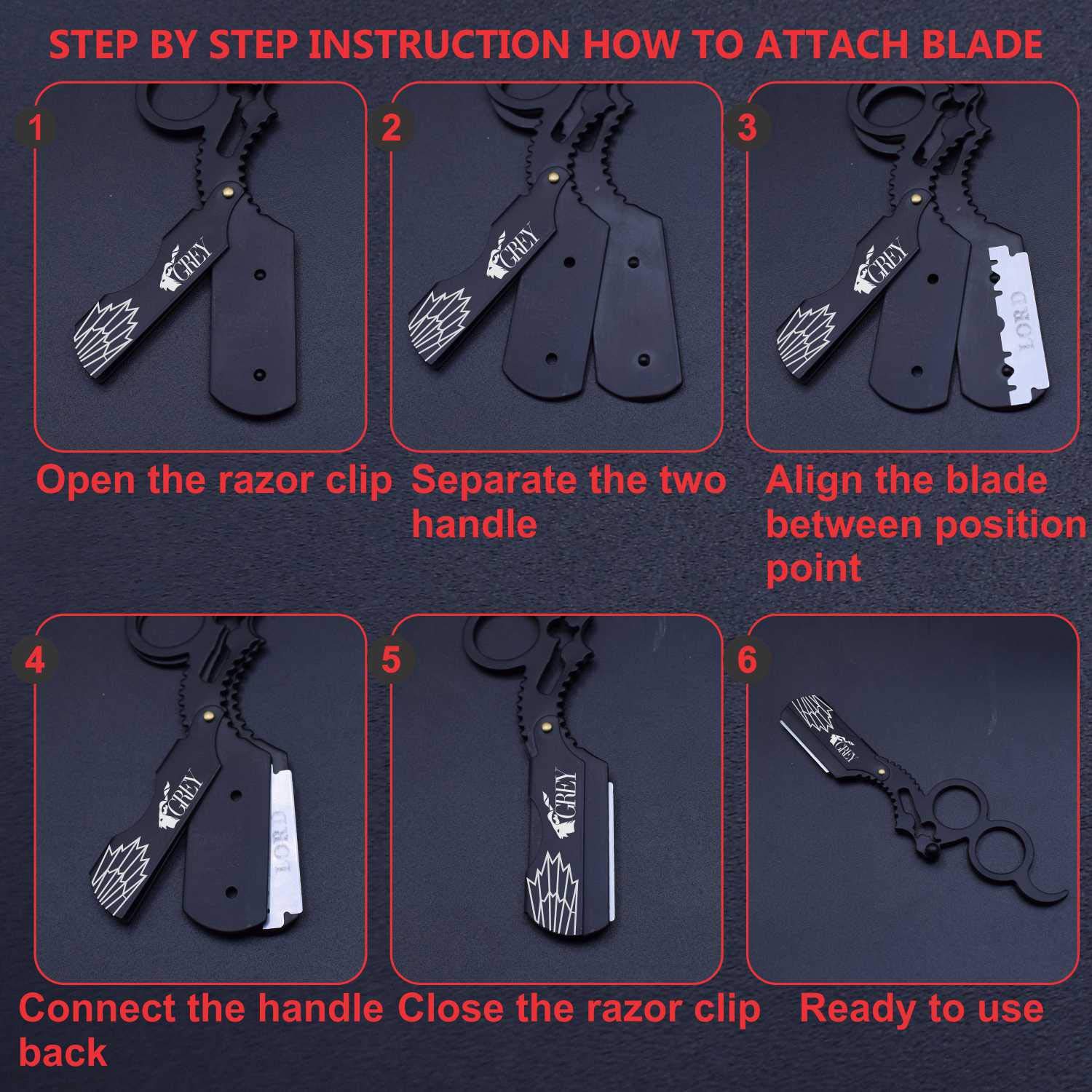 STEP BY STEP INSTRUCTION HOW TO ATTACH BLADE

1

GREY

Open the razor clip

2

GREY

Separate the two handle

3

GREY

LORD

Align the blade between position point

4

GREY

LORD

Connect the handle back

5

GREY

Close the razor clip

6

GREY

Ready to use