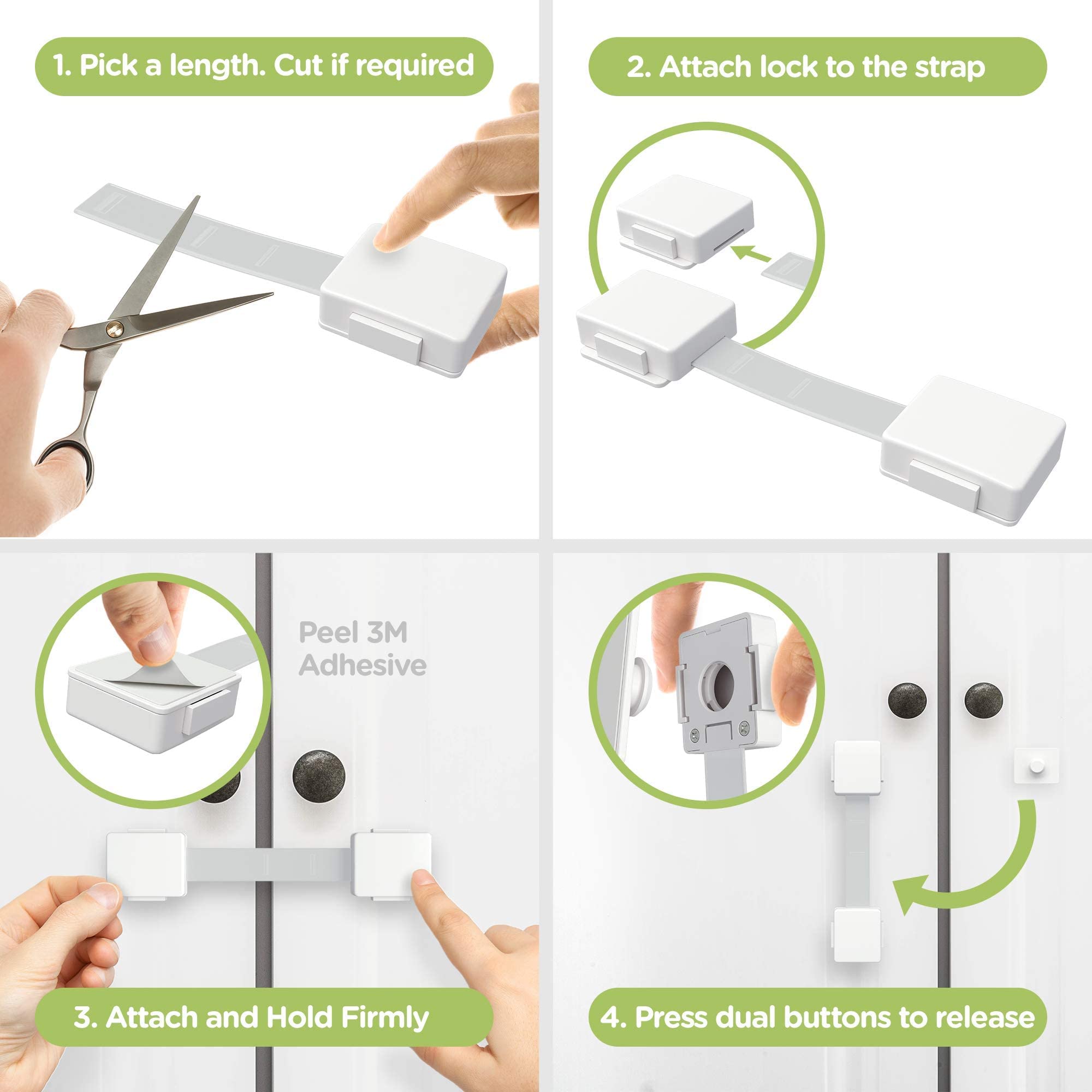 1. Pick a length. Cut if required

2. Attach lock to the strap

Peel 3M Adhesive

3. Attach and Hold Firmly

4. Press dual buttons to release