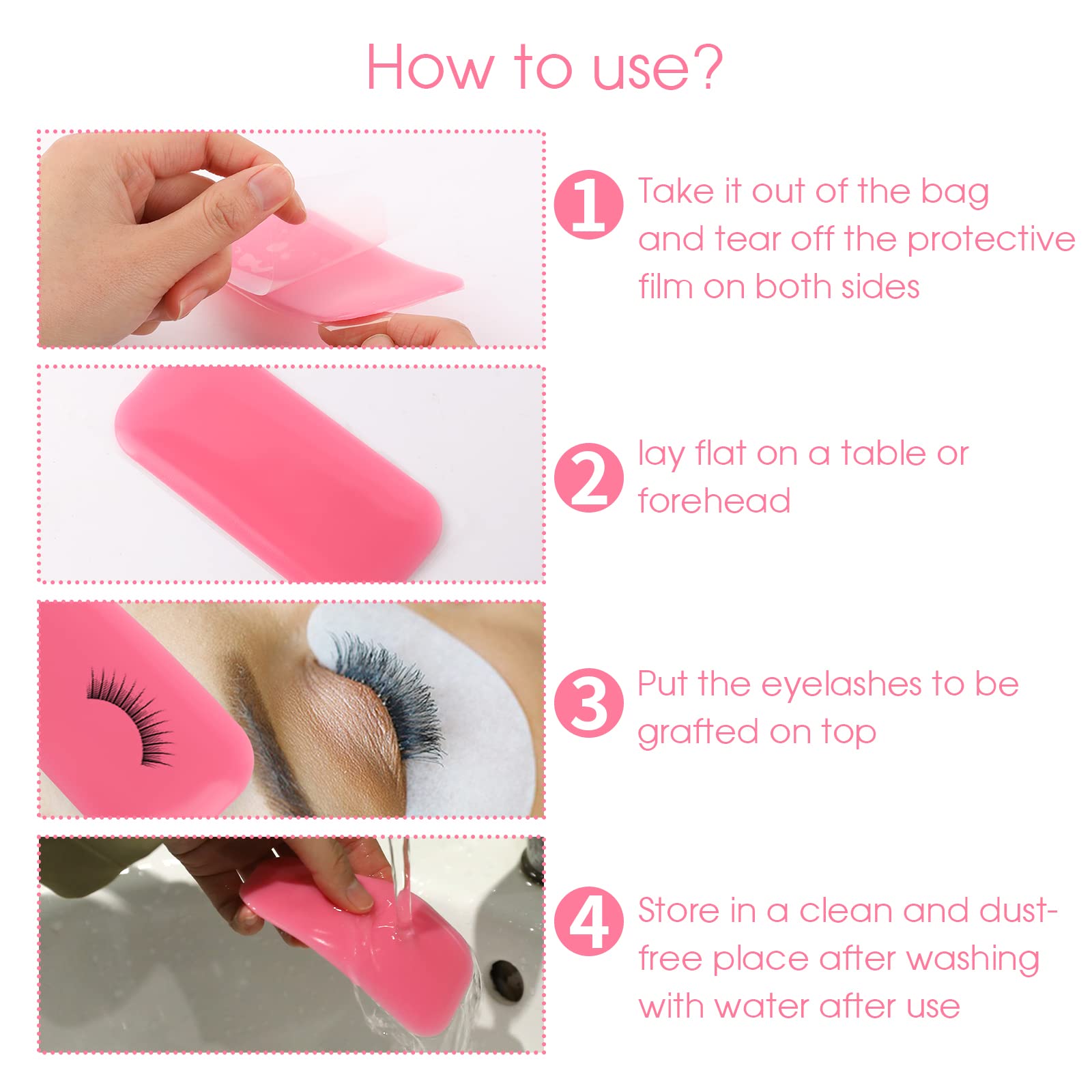 How to use?

1 Take it out of the bag and tear off the protective film on both sides

2 lay flat on a table or forehead

3 Put the eyelashes to be grafted on top

4 Store in a clean and dust-free place after washing with water after use