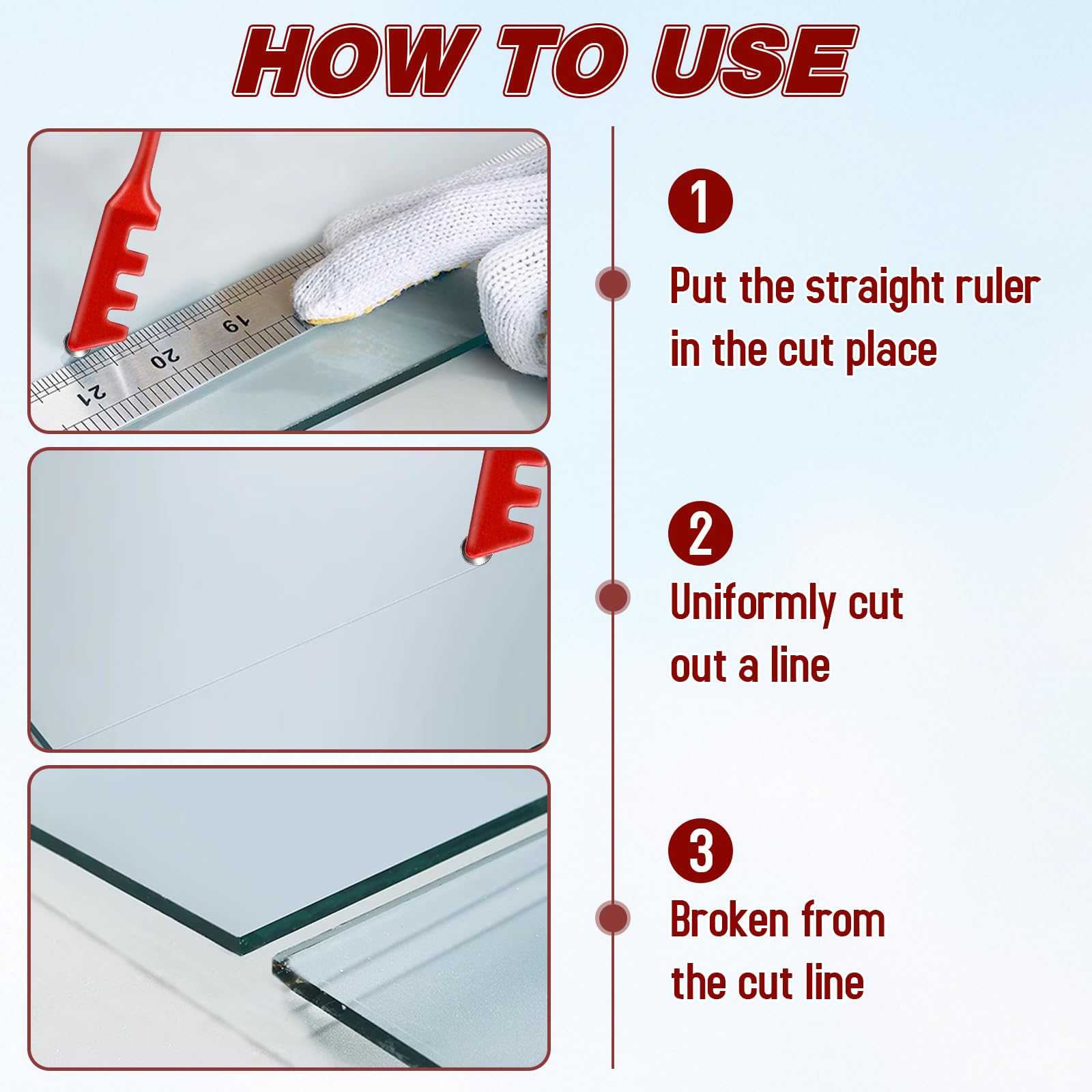 HOW TO USE

19
20
21

1

Put the straight ruler in the cut place

2

Uniformly cut out a line

3

Broken from the cut line