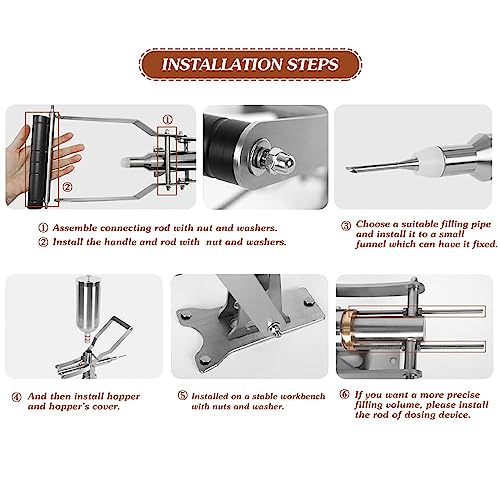 INSTALLATION STEPS

①

②

① Assemble connecting rod with nut and washers.
② Install the handle and rod with nut and washers.

③ Choose a suitable filling pipe and install it to a small funnel which can have it fixed.

④ And then install hopper and hopper's cover.

⑤ Installed on a stable workbench with nuts and washer.

⑥ If you want a more precise filling volume, please install the rod of dosing device.