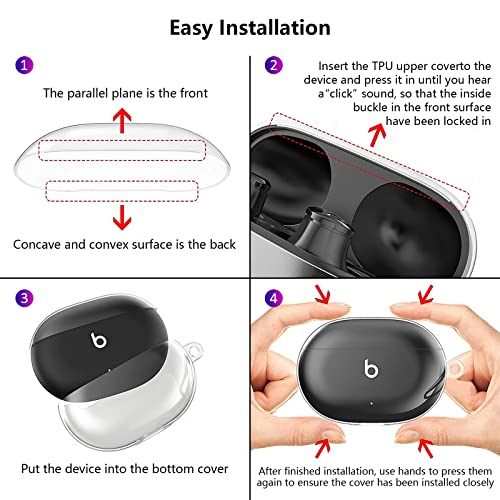 Easy Installation

1

The parallel plane is the front

Concave and convex surface is the back

2

Insert the TPU upper coverto the device and press it in until you hear a"click" sound, so that the inside buckle in the front surface have been locked in

3

b

Put the device into the bottom cover

4

b

After finished installation, use hands to press them again to ensure the cover has been installed closely