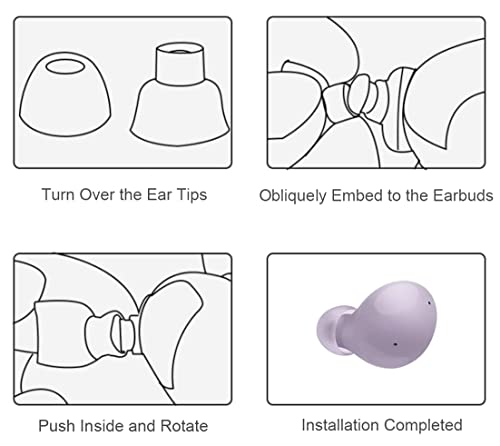 Turn Over the Ear Tips

Obliquely Embed to the Earbuds

Push Inside and Rotate

Installation Completed