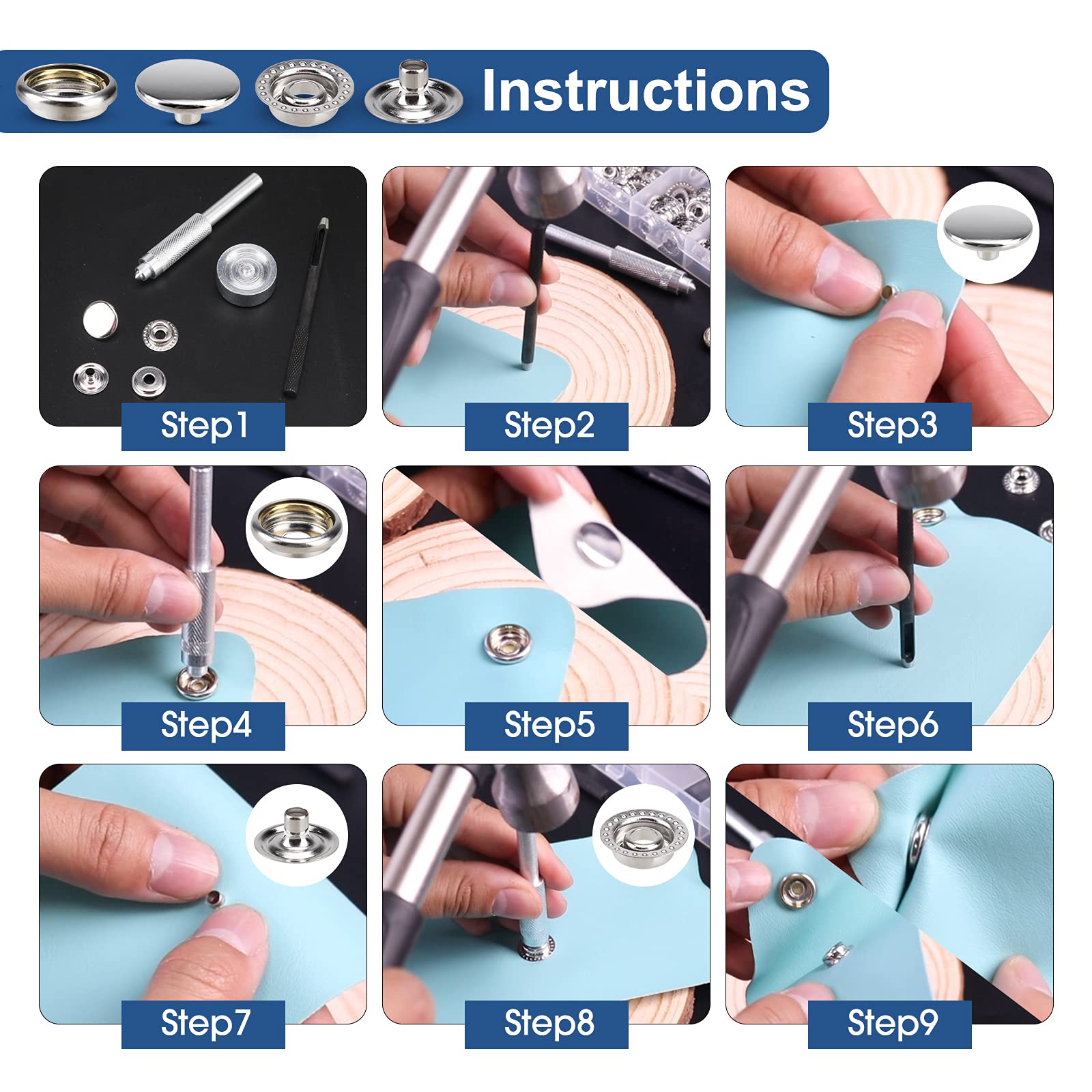 Instructions

Step1

Step2

Step3

Step4

Step5

Step6

Step7

Step8

Step9