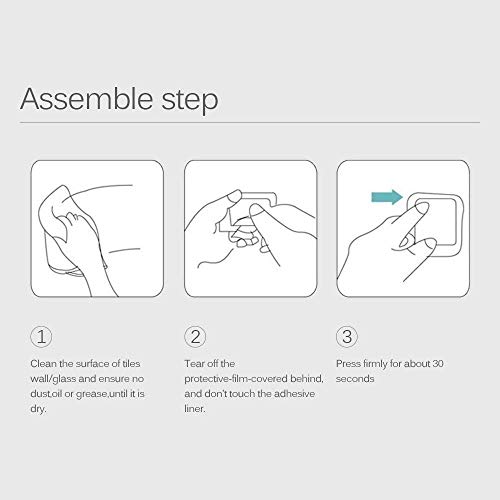 Assemble step

①

Clean the surface of tiles wall/glass and ensure no dust,oil or grease,until it is dry.

②

Tear off the protective-film-covered behind, and don't touch the adhesive liner.

③

Press firmly for about 30 seconds