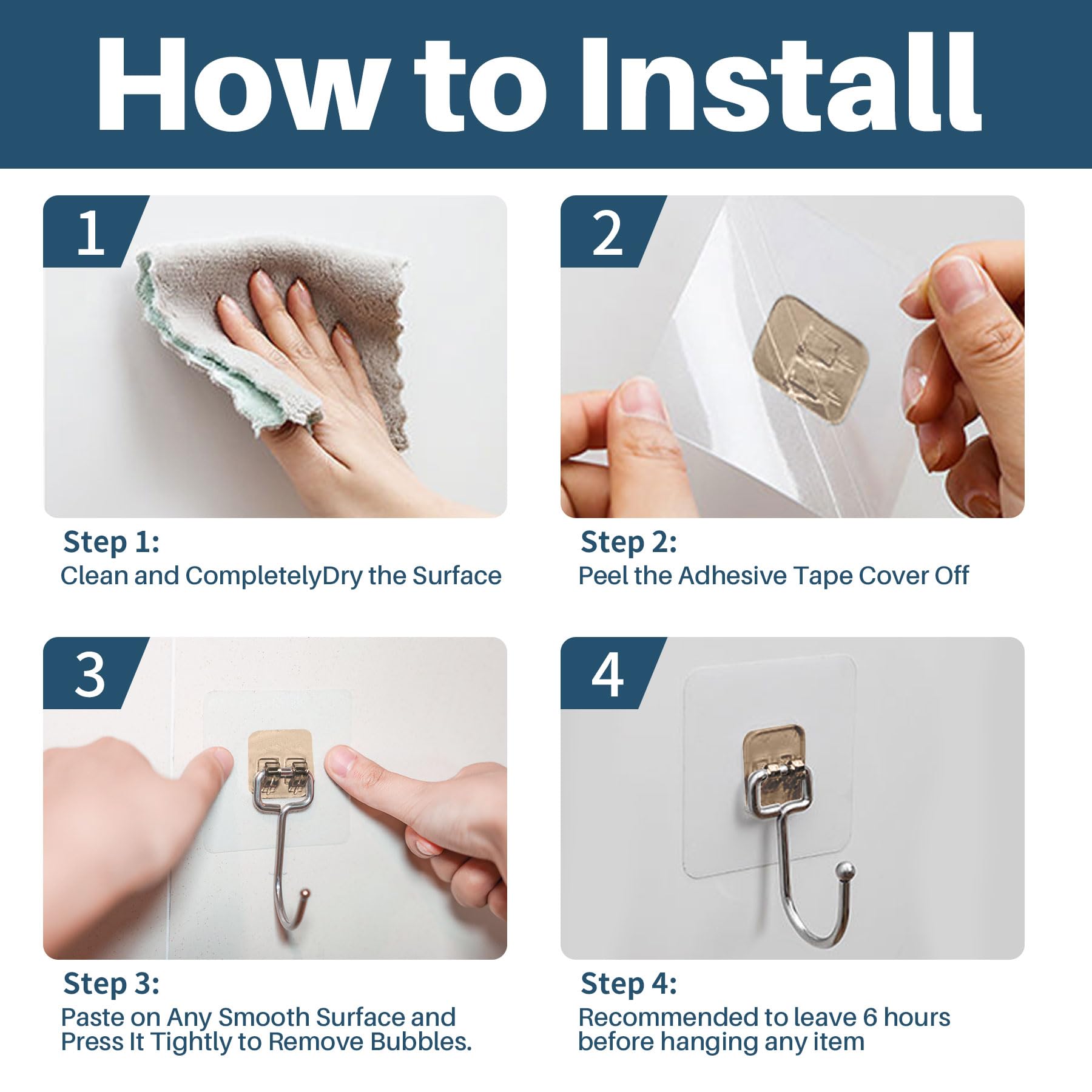 How to Install

1

Step 1:
Clean and CompletelyDry the Surface

2

Step 2:
Peel the Adhesive Tape Cover Off

3

Step 3:
Paste on Any Smooth Surface and Press It Tightly to Remove Bubbles.

4

Step 4:
Recommended to leave 6 hours before hanging any item