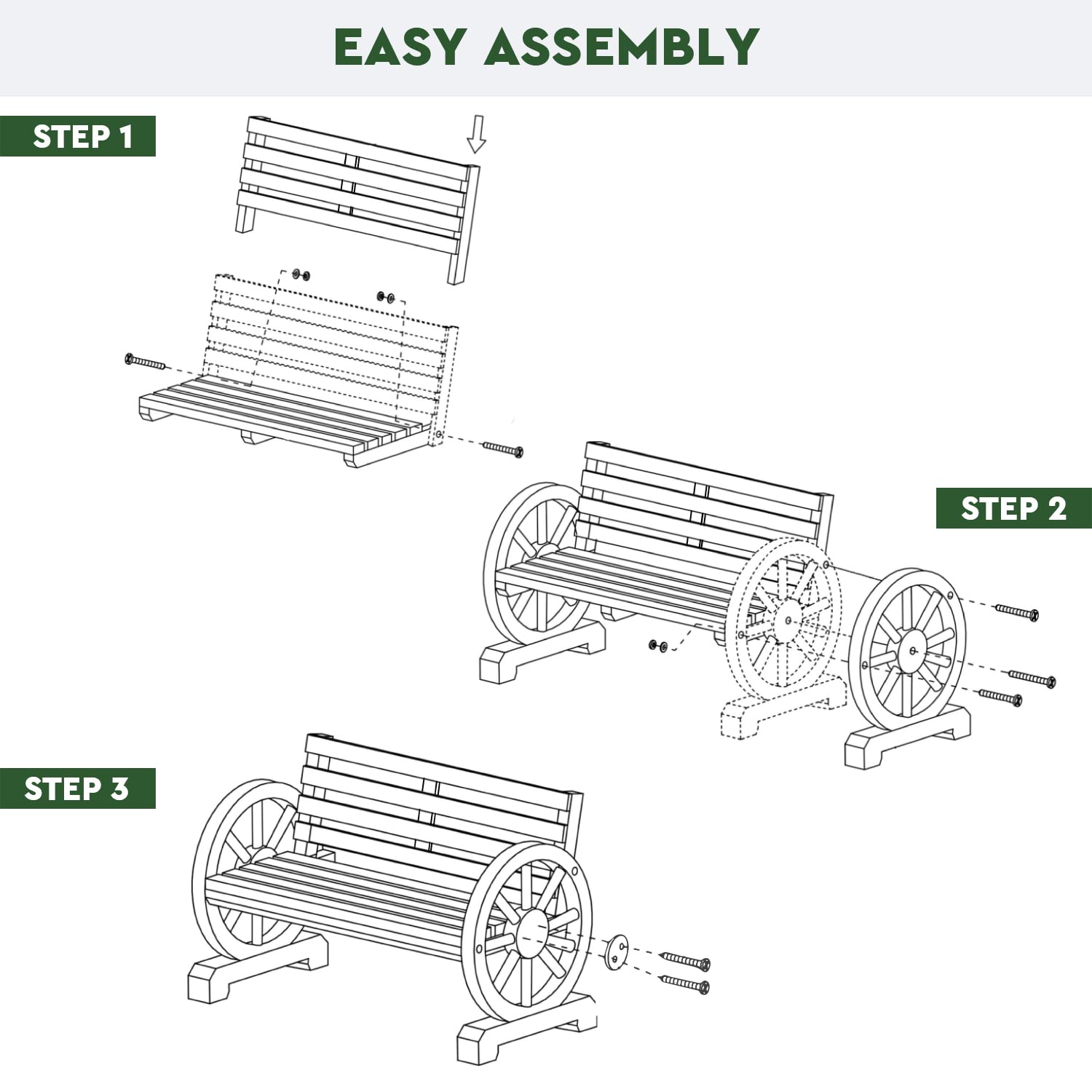 EASY ASSEMBLY

STEP 1

STEP 2

STEP 3