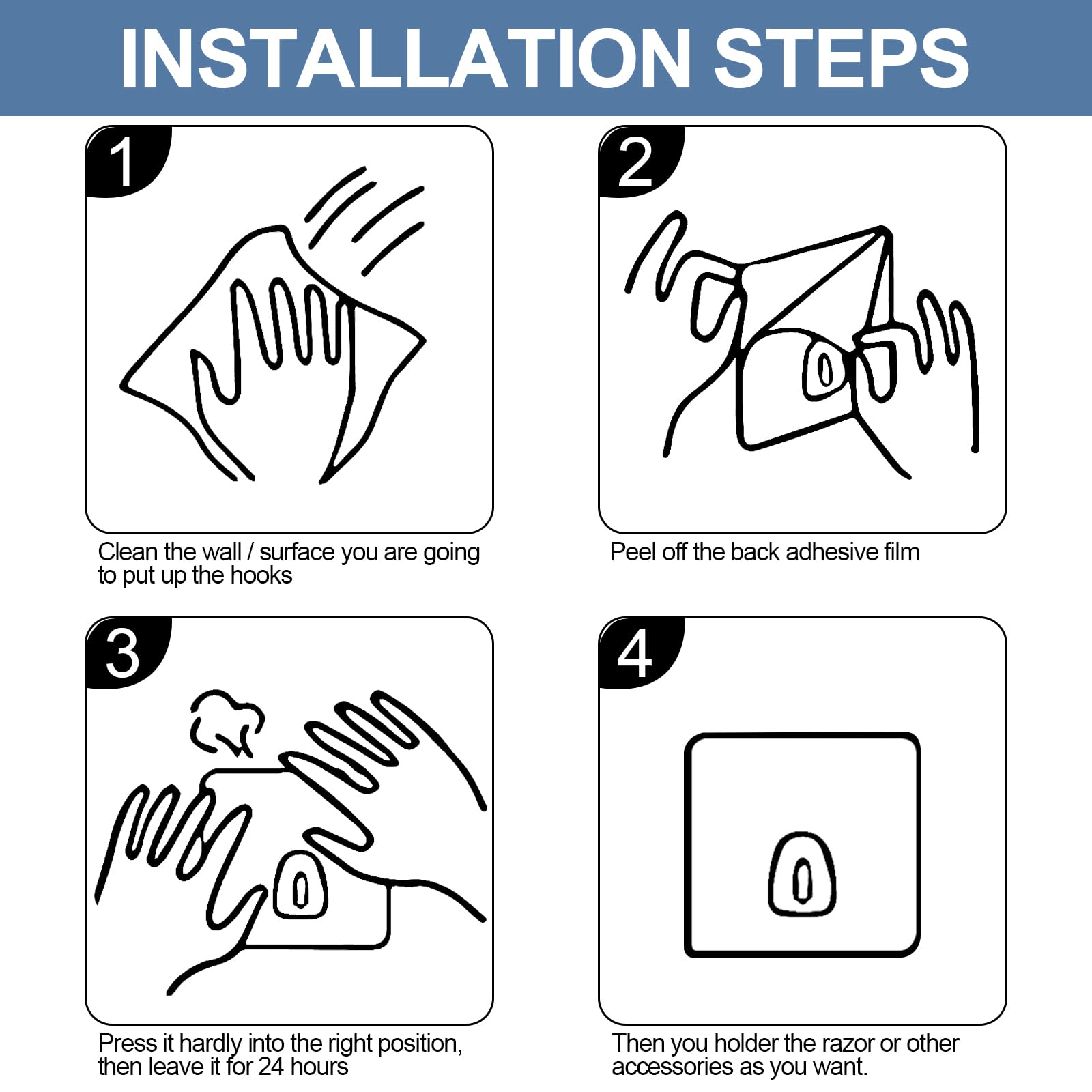 INSTALLATION STEPS

1

Clean the wall / surface you are going to put up the hooks

2

Peel off the back adhesive film

3

Press it hardly into the right position, then leave it for 24 hours

4

Then you holder the razor or other accessories as you want.