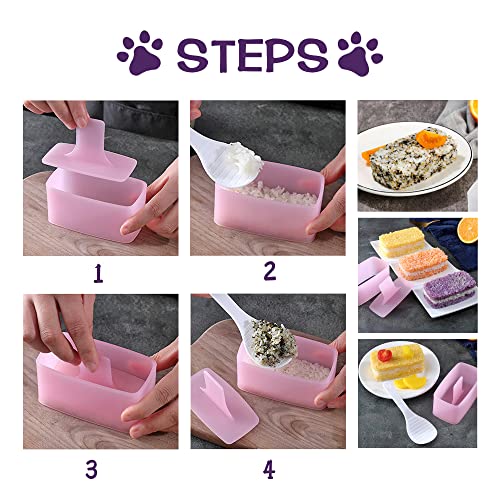 STEPS

1

2

3

4