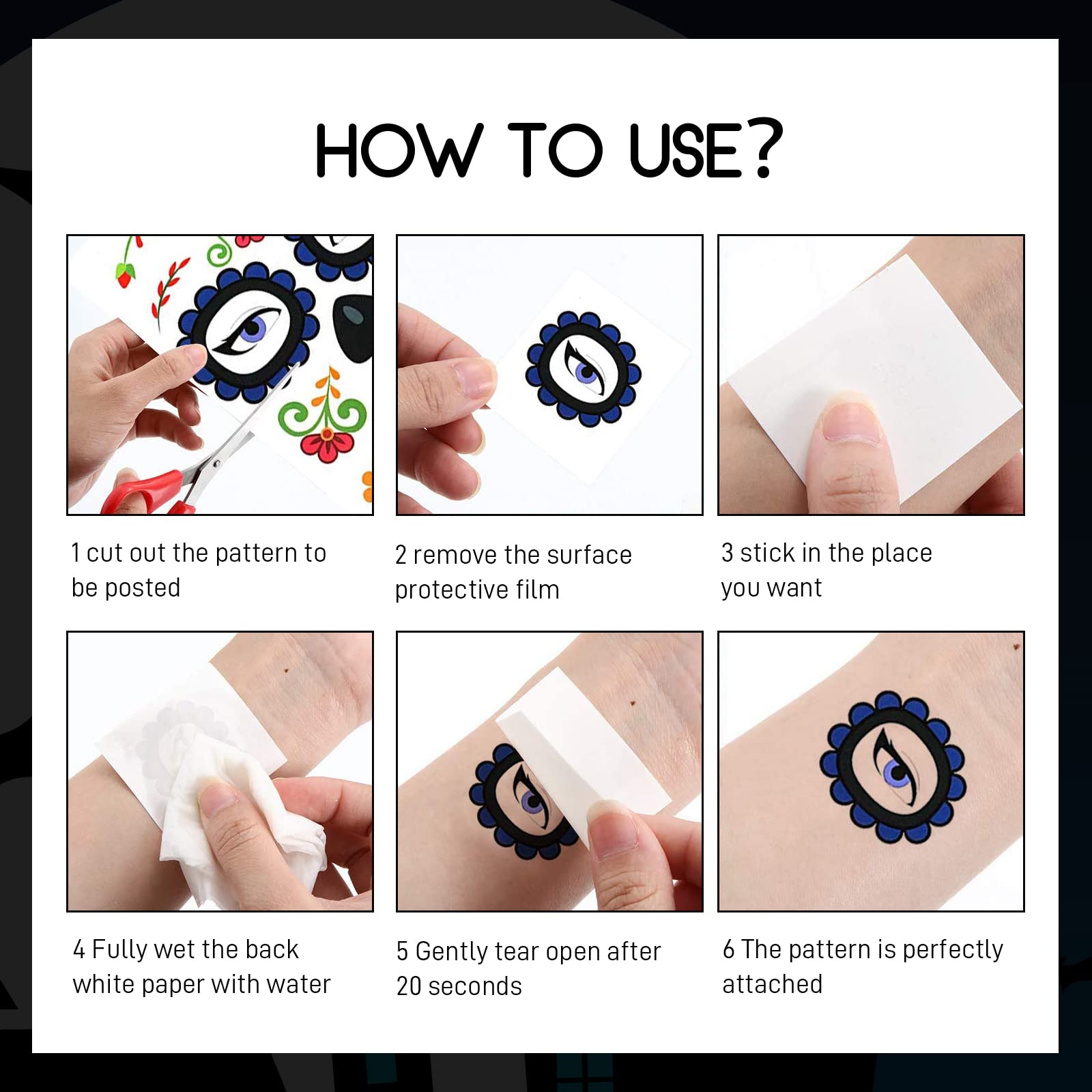 HOW TO USE?

1 cut out the pattern to be posted

2 remove the surface protective film

3 stick in the place you want

4 Fully wet the back white paper with water

5 Gently tear open after 20 seconds

6 The pattern is perfectly attached