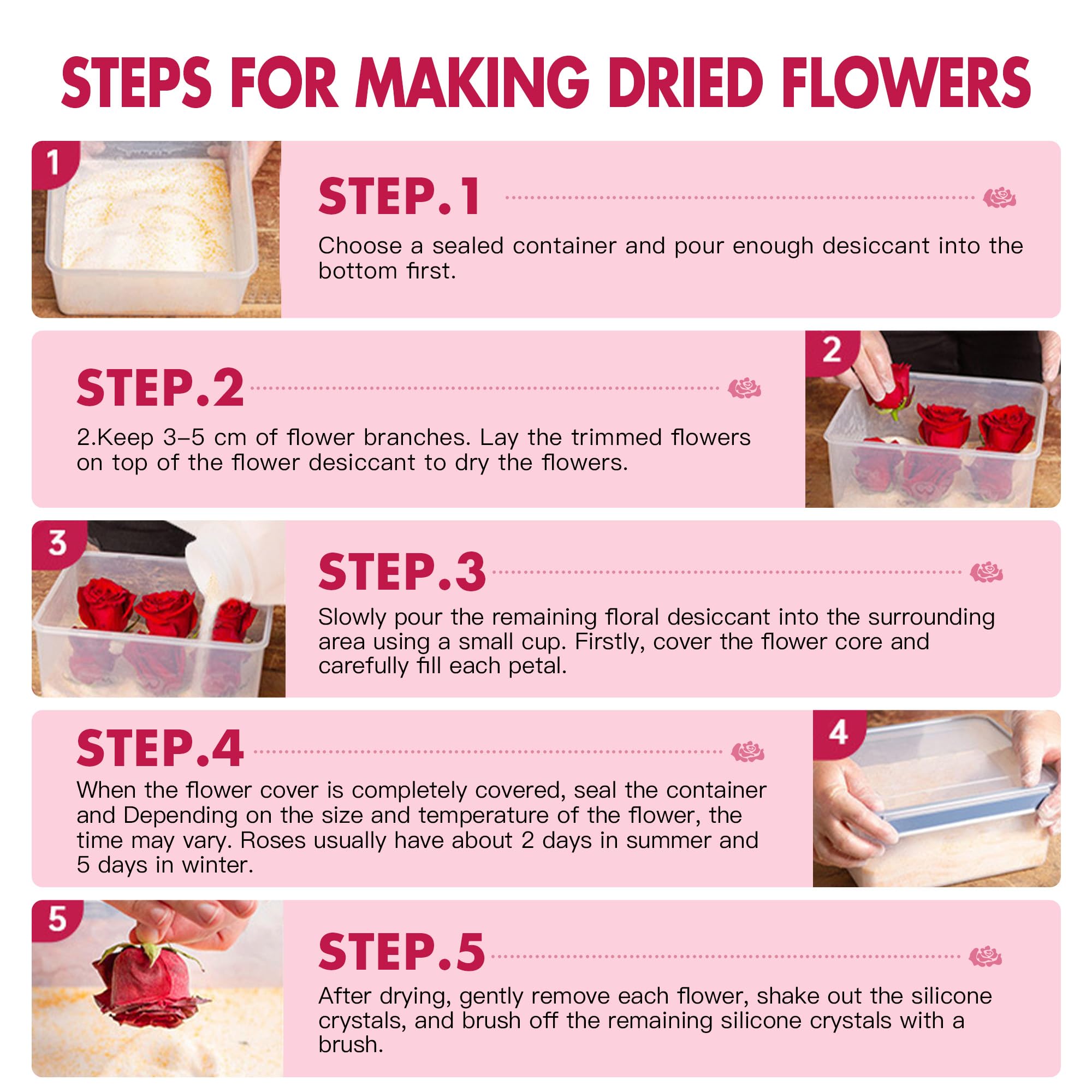 STEPS FOR MAKING DRIED FLOWERS

1

STEP.1

Choose a sealed container and pour enough desiccant into the bottom first.

STEP.2

2.Keep 3–5 cm of flower branches. Lay the trimmed flowers on top of the flower desiccant to dry the flowers.

2

3

STEP.3

Slowly pour the remaining floral desiccant into the surrounding area using a small cup. Firstly, cover the flower core and carefully fill each petal.

STEP.4

When the flower cover is completely covered, seal the container and Depending on the size and temperature of the flower, the time may vary. Roses usually have about 2 days in summer and 5 days in winter.

4

5

STEP.5

After drying, gently remove each flower, shake out the silicone crystals, and brush off the remaining silicone crystals with a brush.