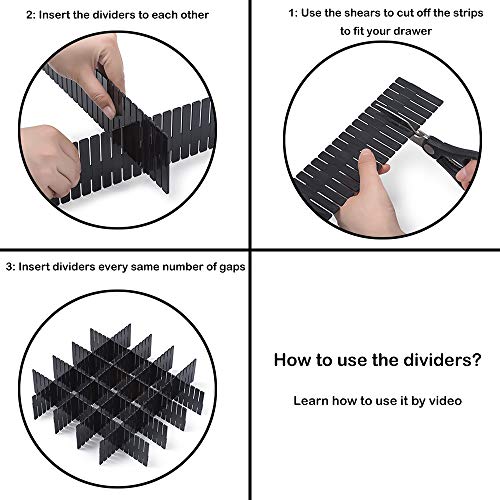 2: Insert the dividers to each other

1: Use the shears to cut off the strips to fit your drawer

3: Insert dividers every same number of gaps

How to use the dividers?

Learn how to use it by video