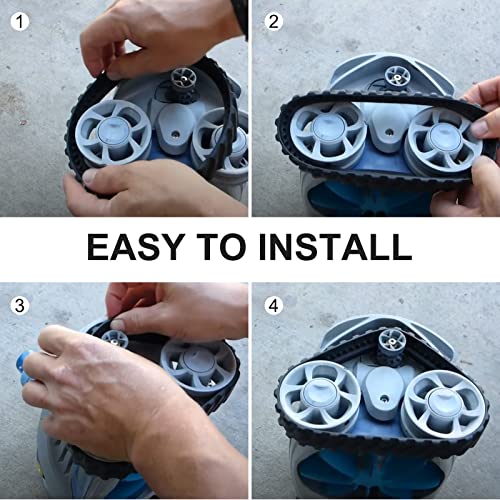 1

2

EASY TO INSTALL

3

4