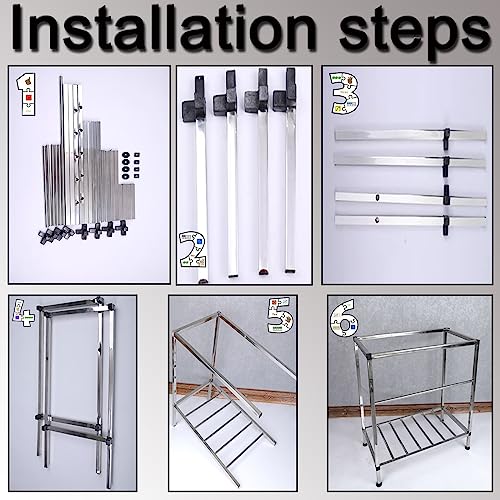 Installation steps

1

2

3

4

5

6