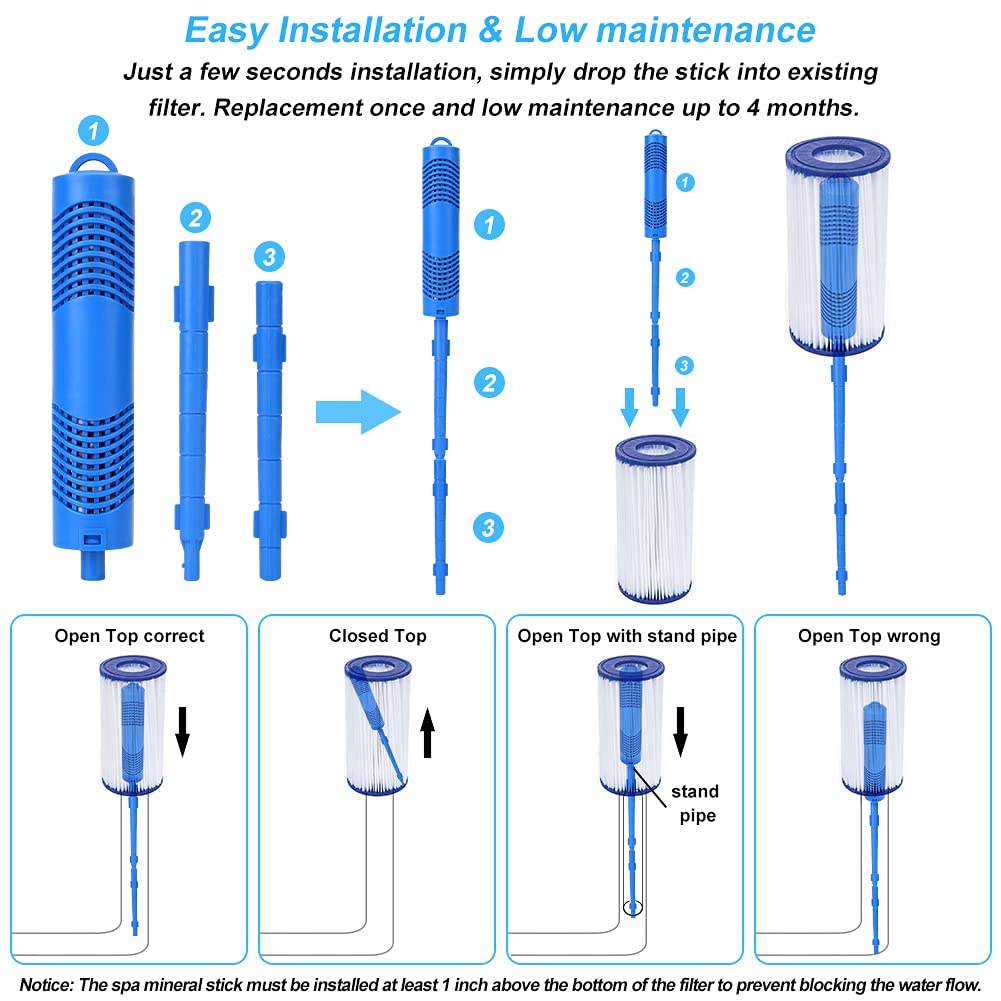 Easy Installation & Low maintenance

Just a few seconds installation, simply drop the stick into existing filter. Replacement once and low maintenance up to 4 months.

1 2 3

1 2 3

1 2 3

Open Top correct

Closed Top

Open Top with stand pipe

stand pipe

Open Top wrong

Notice: The spa mineral stick must be installed at least 1 inch above the bottom of the filter to prevent blocking the water flow.