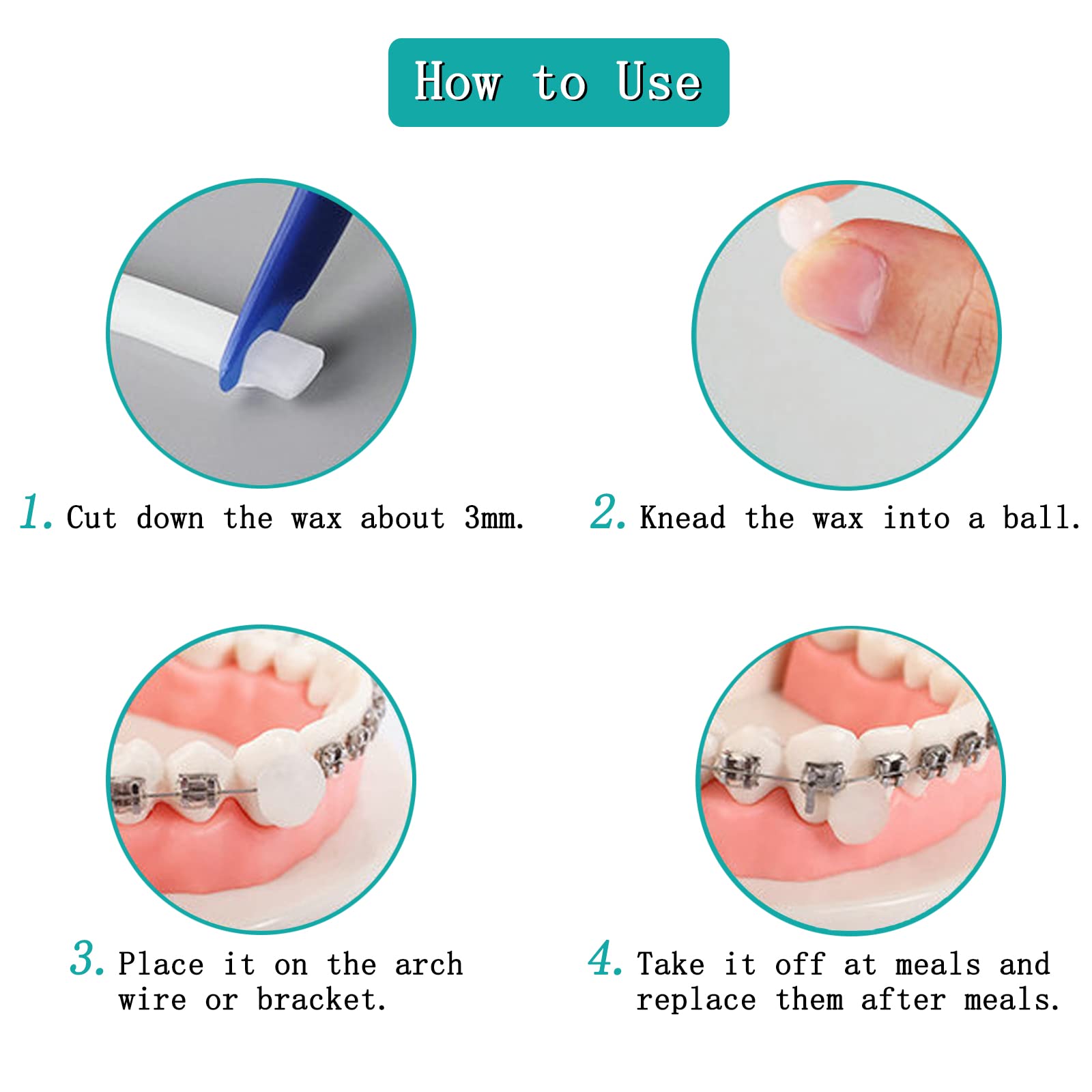 How to Use

1. Cut down the wax about 3mm.

2. Knead the wax into a ball.

3. Place it on the arch wire or bracket.

4. Take it off at meals and replace them after meals.