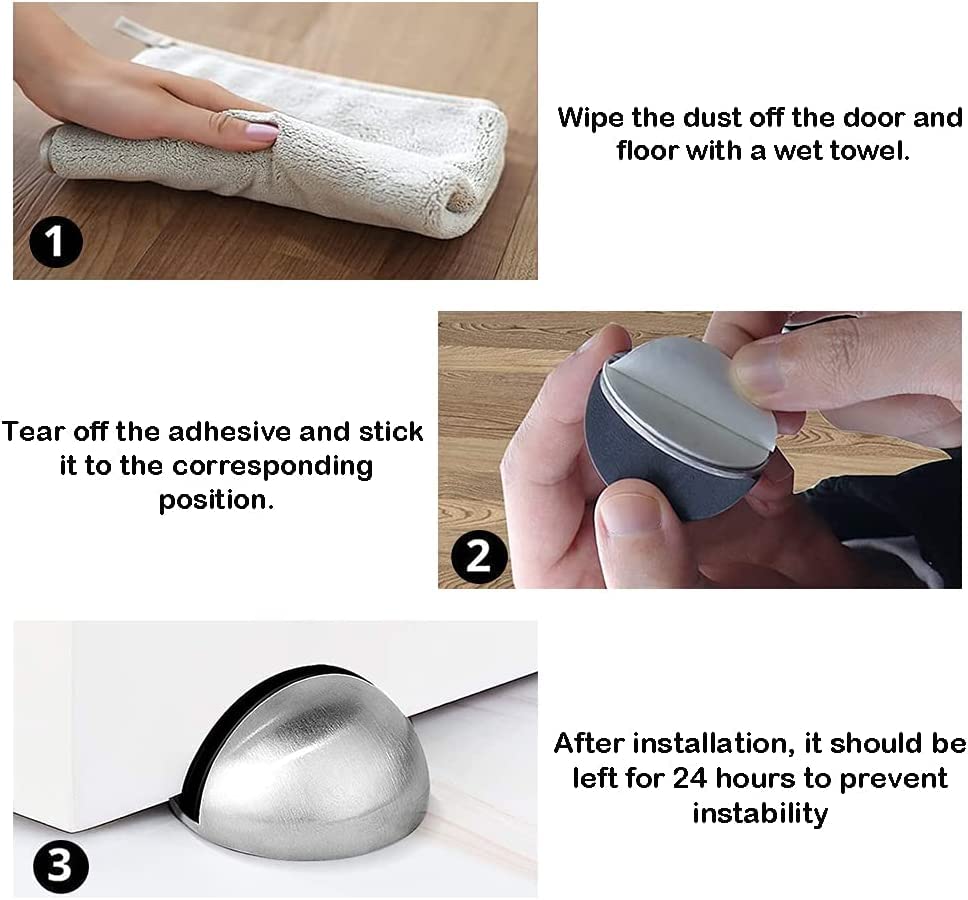 1

Wipe the dust off the door and floor with a wet towel.

Tear off the adhesive and stick it to the corresponding position.

2

3

After installation, it should be left for 24 hours to prevent instability