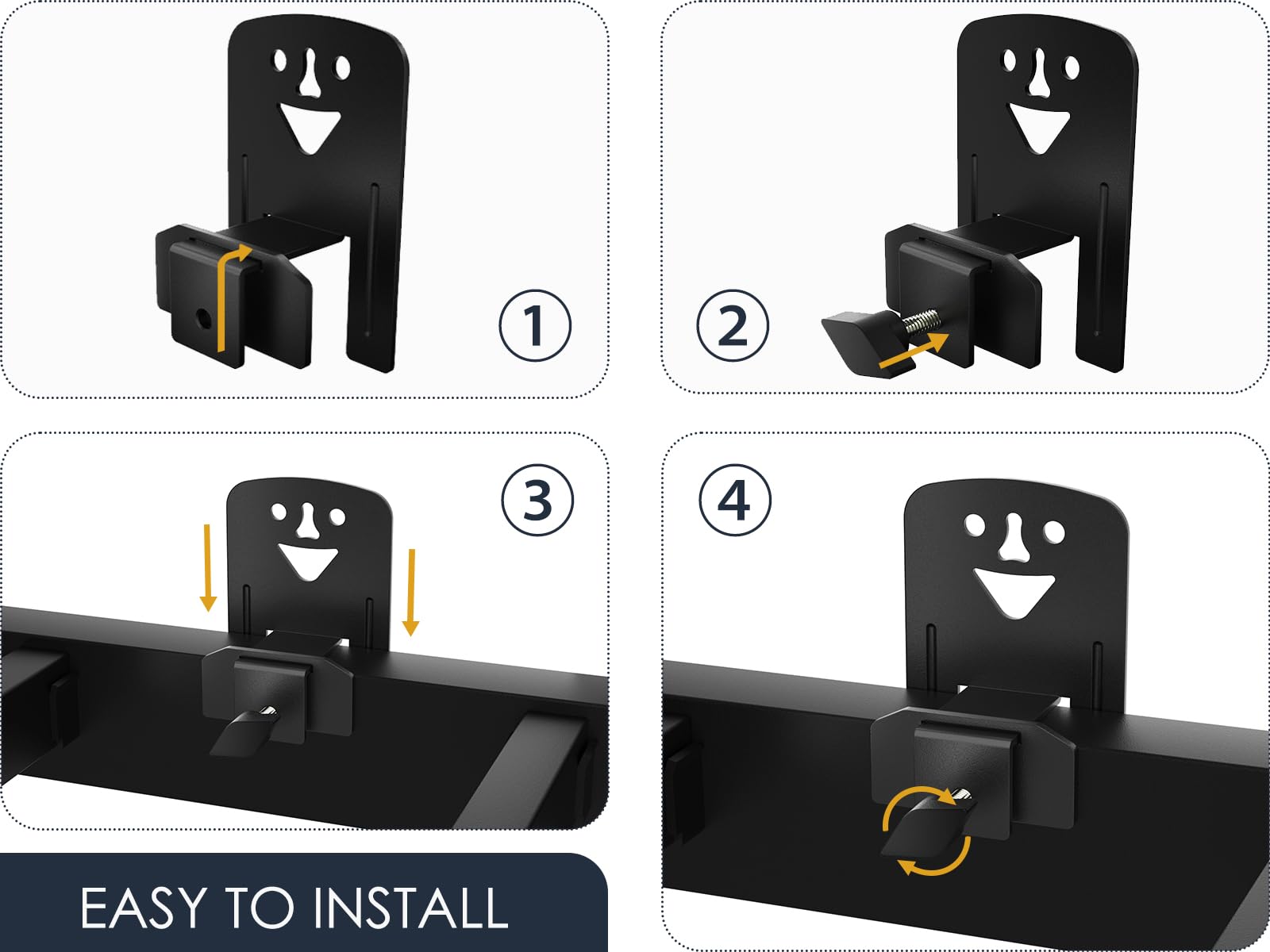 ①

②

③

④

EASY TO INSTALL