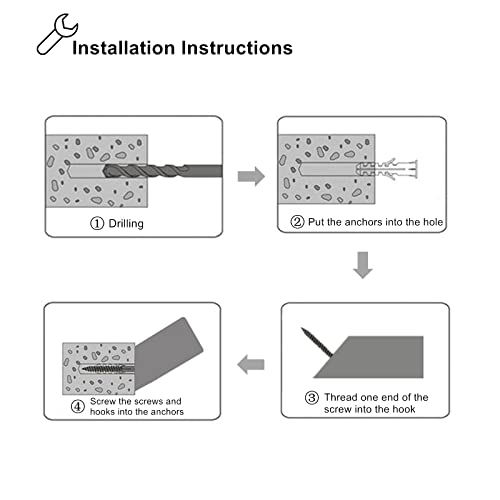 Installation Instructions

① Drilling

② Put the anchors into the hole

③ Thread one end of the screw into the hook

④ Screw the screws and hooks into the anchors