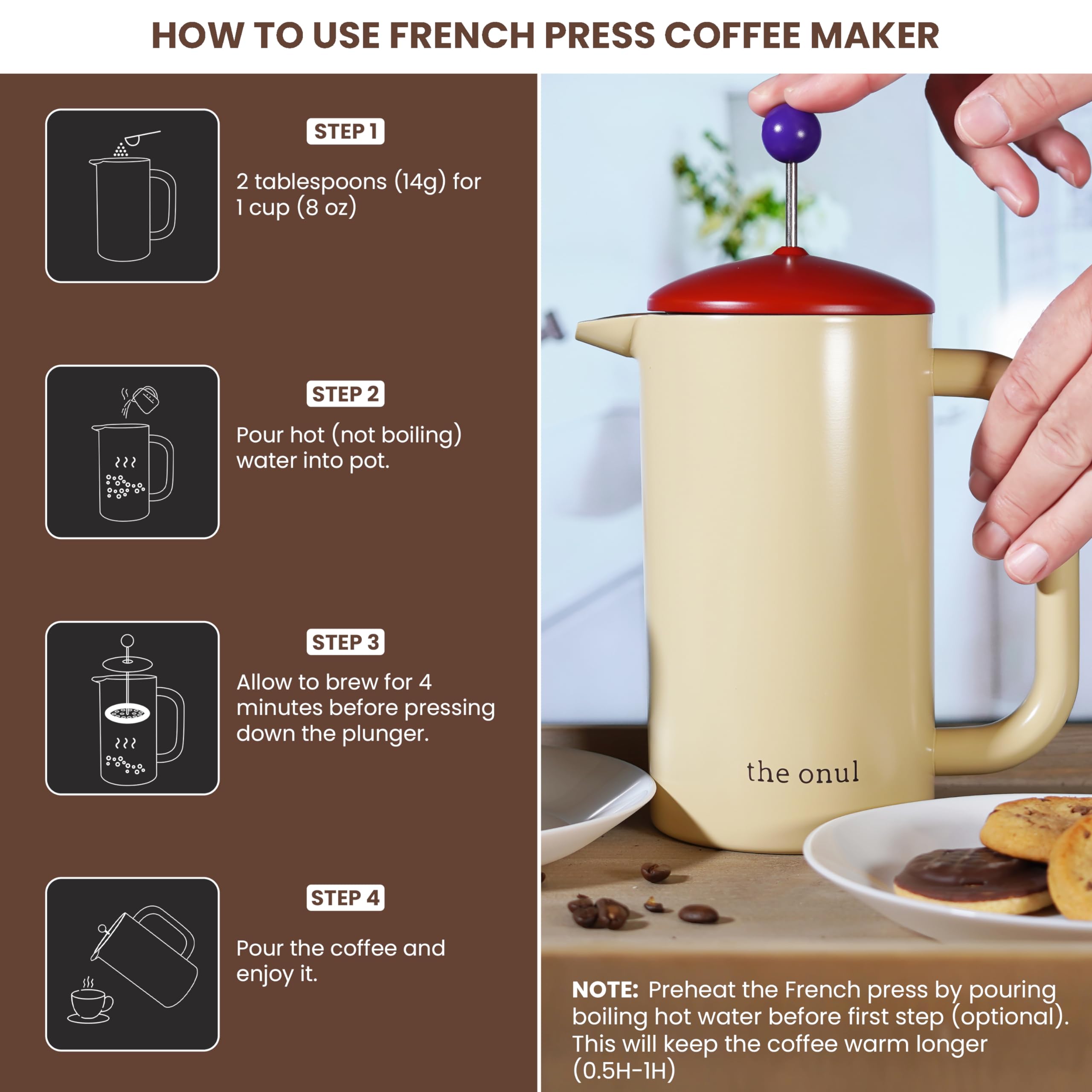 HOW TO USE FRENCH PRESS COFFEE MAKER

STEP 1

2 tablespoons (14g) for 1 cup (8 oz)

STEP 2

Pour hot (not boiling) water into pot.

STEP 3

Allow to brew for 4 minutes before pressing down the plunger.

STEP 4

Pour the coffee and enjoy it.

the onul

NOTE: Preheat the French press by pouring boiling hot water before first step (optional). This will keep the coffee warm longer (0.5H-1H)