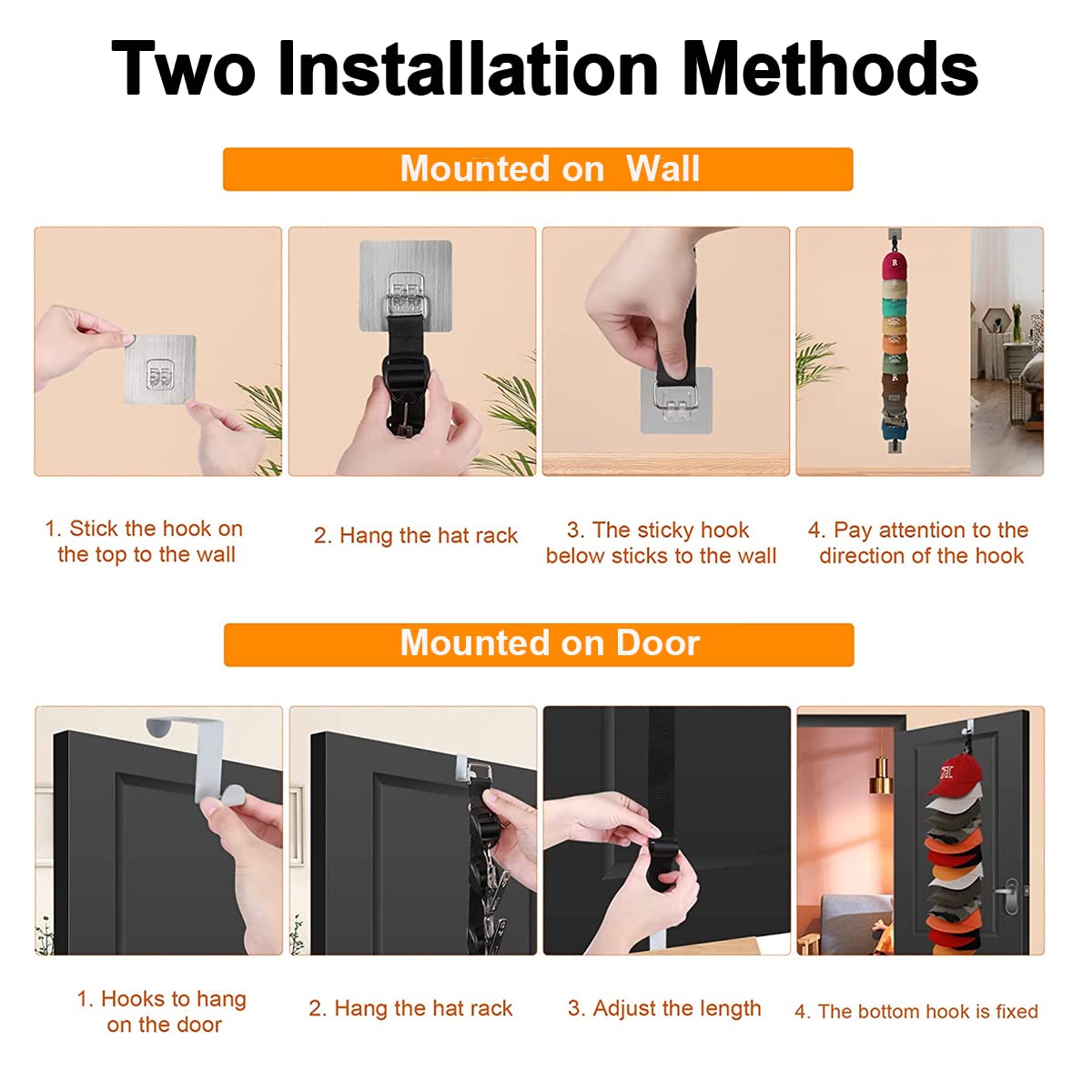 Two Installation Methods

Mounted on Wall

1. Stick the hook on the top to the wall

2. Hang the hat rack

3. The sticky hook below sticks to the wall

4. Pay attention to the direction of the hook

Mounted on Door

1. Hooks to hang on the door

2. Hang the hat rack

3. Adjust the length

4. The bottom hook is fixed