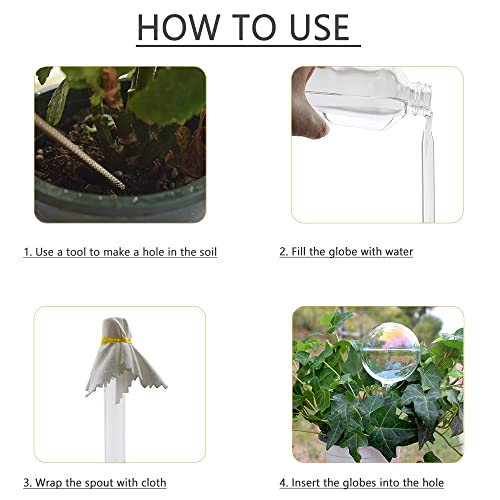 HOW TO USE

1. Use a tool to make a hole in the soil

2. Fill the globe with water

3. Wrap the spout with cloth

4. Insert the globes into the hole