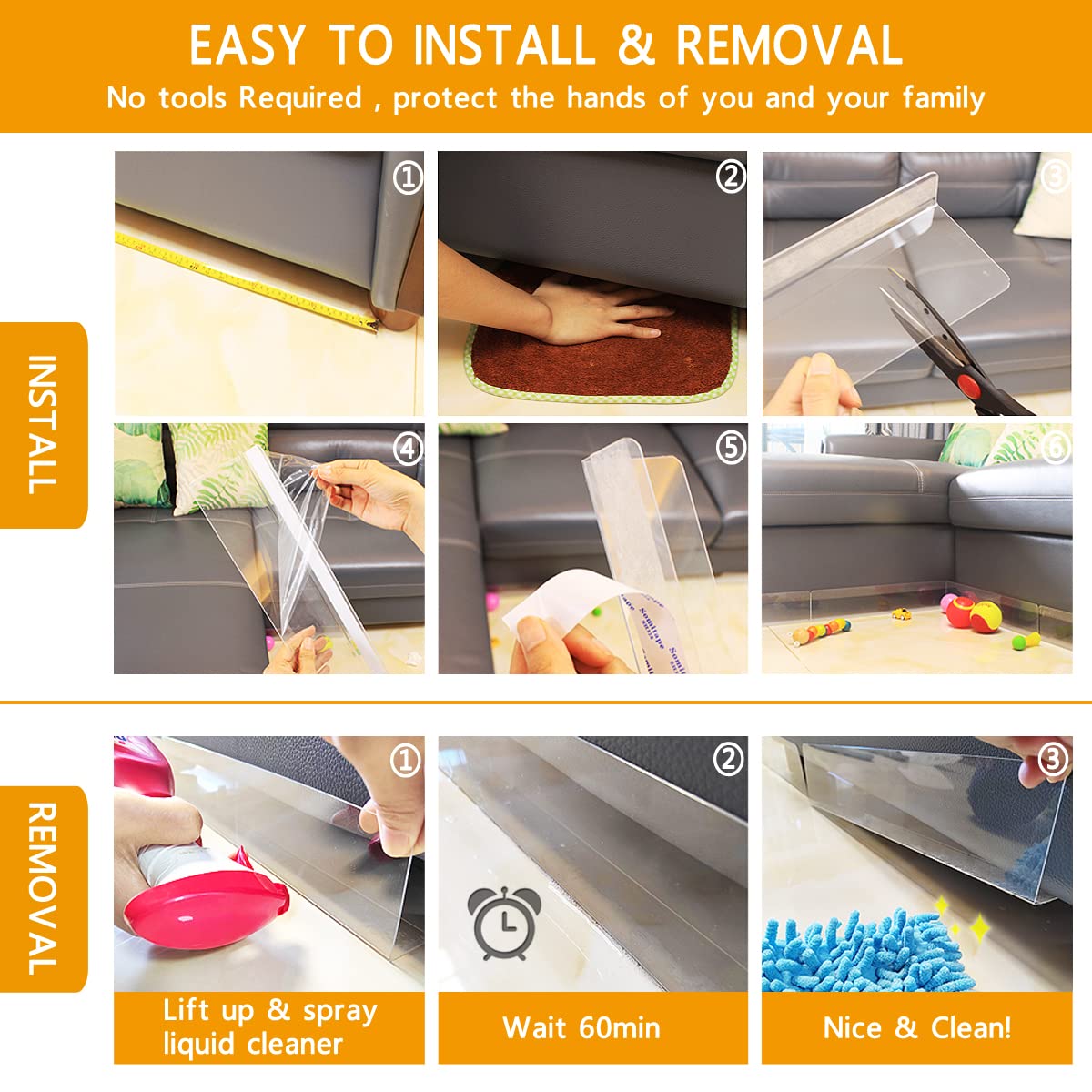 EASY TO INSTALL & REMOVAL
No tools Required , protect the hands of you and your family

INSTALL

①

②

③

④

⑤

⑥

REMOVAL

①

②

③

Lift up & spray liquid cleaner

Wait 60min

Nice & Clean!