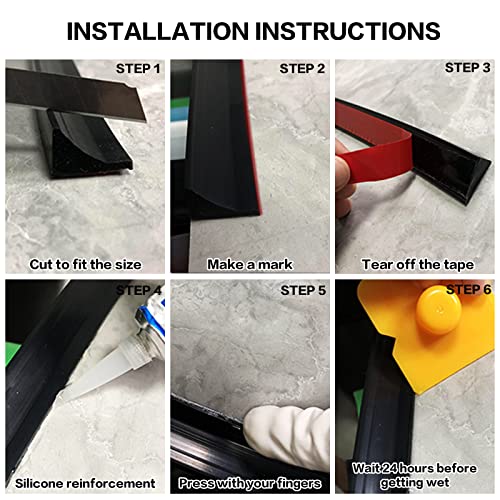 INSTALLATION INSTRUCTIONS

STEP 1
Cut to fit the size

STEP 2
Make a mark

STEP 3
Tear off the tape

STEP 4
Silicone reinforcement

STEP 5
Press with your fingers

STEP 6
Wait 24 hours before getting wet