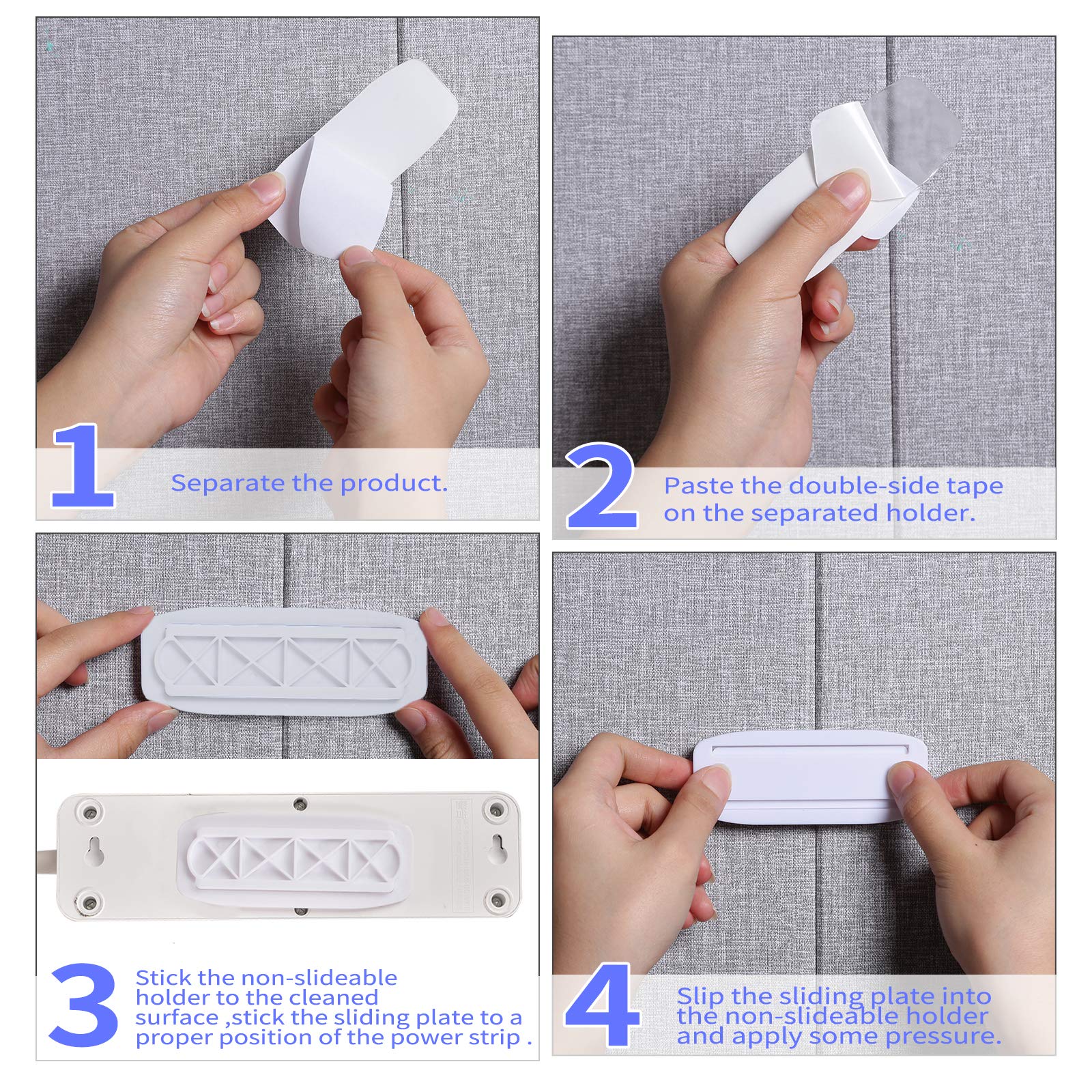 1 Separate the product.

2 Paste the double-side tape on the separated holder.

3 Stick the non-slideable holder to the cleaned surface ,stick the sliding plate to a proper position of the power strip .

4 Slip the sliding plate into the non-slideable holder and apply some pressure.