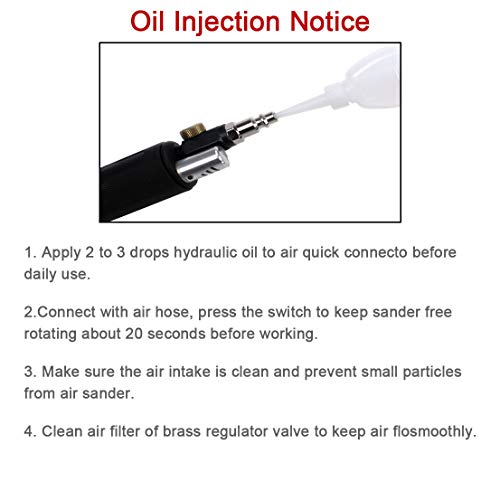 Oil Injection Notice

1. Apply 2 to 3 drops hydraulic oil to air quick connecto before daily use.

2.Connect with air hose, press the switch to keep sander free rotating about 20 seconds before working.

3. Make sure the air intake is clean and prevent small particles from air sander.

4. Clean air filter of brass regulator valve to keep air flosmoothly.