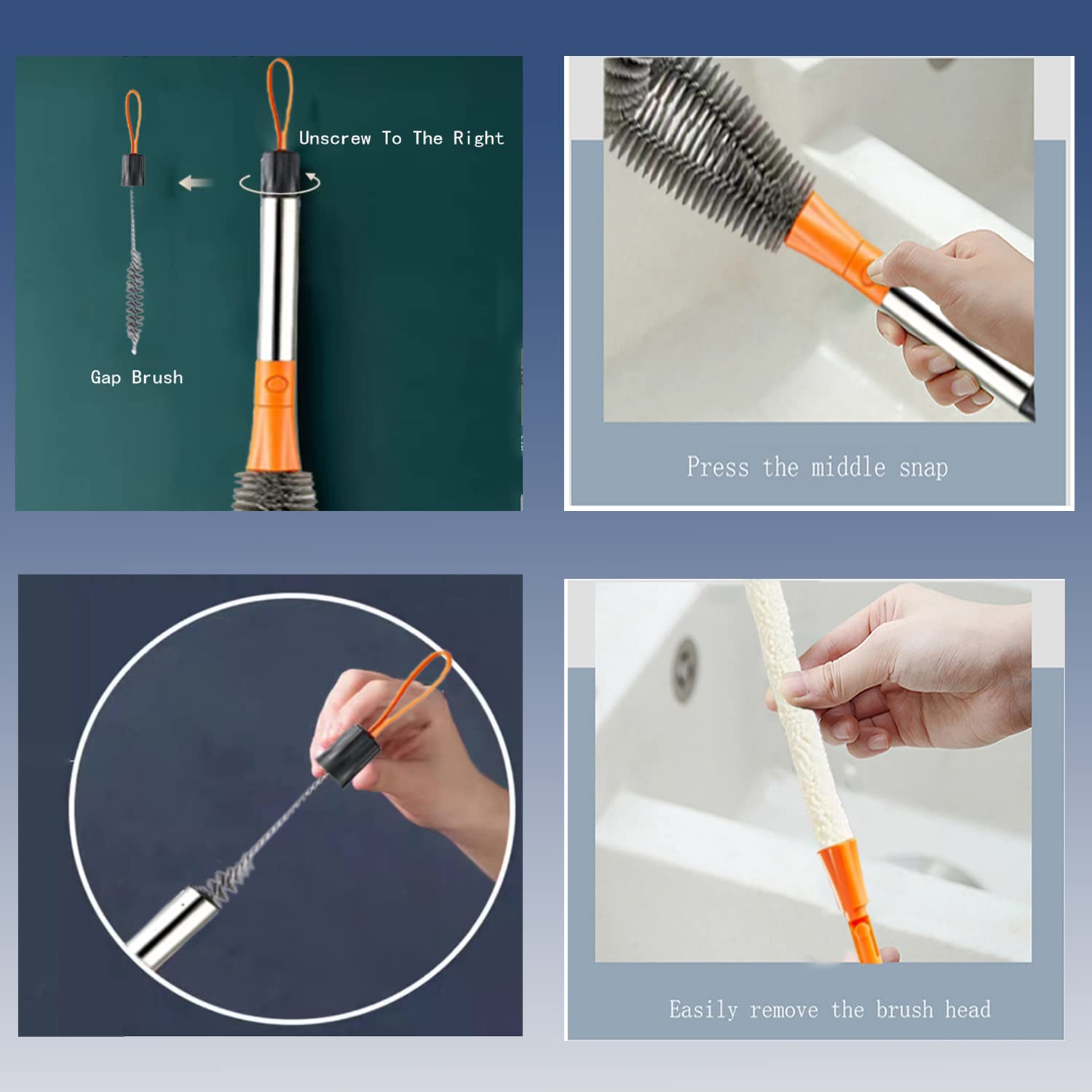 Unscrew To The Right

Gap Brush

Press the middle snap

Easily remove the brush head